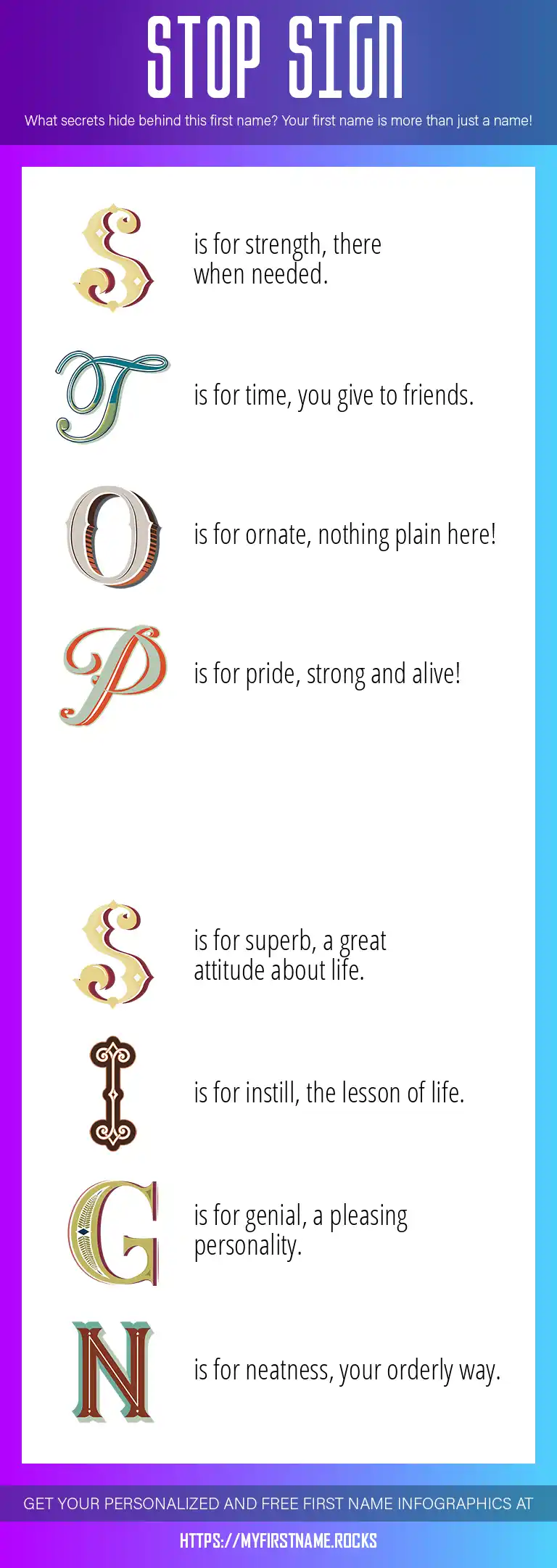 STOP SIGN

What secrets hide behind this first name? Your first name is more than just a name!

S is for strength, there when needed.

T is for time, you give to friends.

O is for ornate, nothing plain here!

P is for pride, strong and alive!

S is for superb, a great attitude about life.

I is for instill, the lesson of life.

G is for genial, a pleasing personality.

N is for neatness, your orderly way.

GET YOUR PERSONALIZED AND FREE FIRST NAME INFOGRAPHICS AT

HTTPS://MYFIRSTNAME.ROCKS