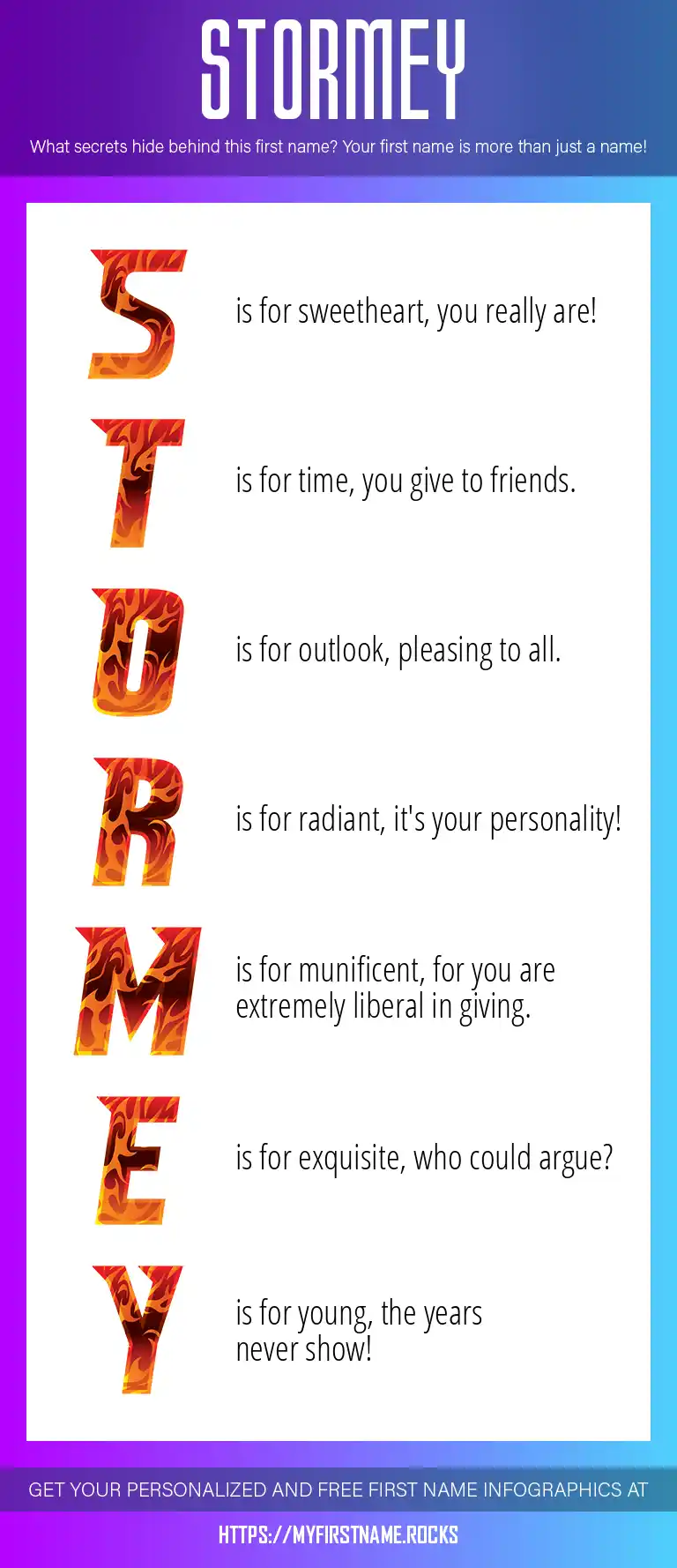 STORMEY

What secrets hide behind this first name? Your first name is more than just a name!

S is for sweetheart, you really are!

T is for time, you give to friends.

O is for outlook, pleasing to all.

R is for radiant, it's your personality!

M is for munificent, for you are extremely liberal in giving.

E is for exquisite, who could argue?

Y is for young, the years never show!

GET YOUR PERSONALIZED AND FREE FIRST NAME INFOGRAPHICS AT

HTTPS://MYFIRSTNAME.ROCKS