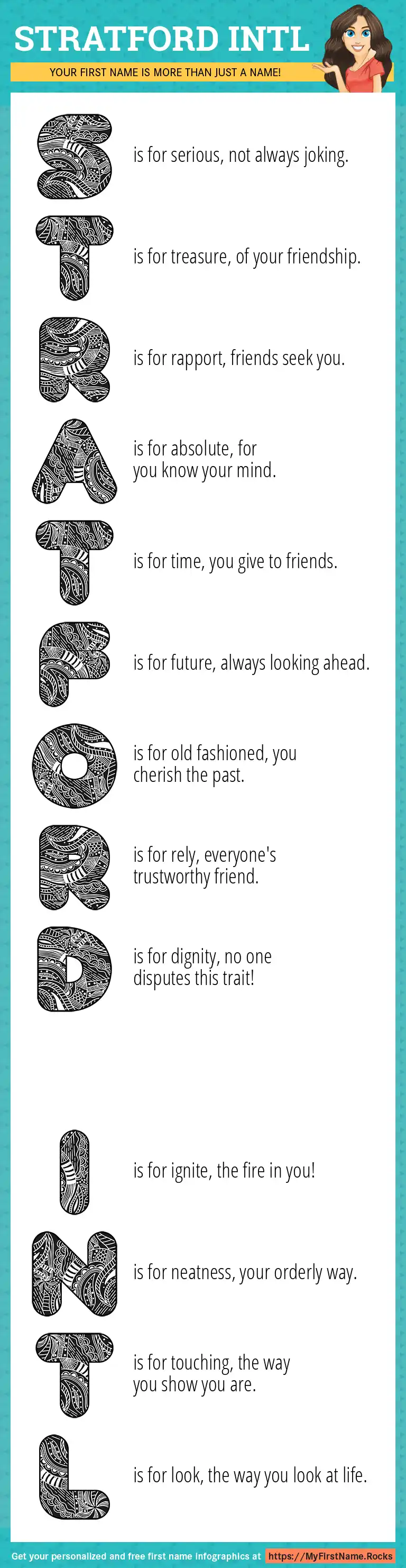 STRATFORD INTL

YOUR FIRST NAME IS MORE THAN JUST A NAME!

S is for serious, not always joking.

T is for treasure, of your friendship.

R is for rapport, friends seek you.

A is for absolute, for you know your mind.

T is for time, you give to friends.

F is for future, always looking ahead.

O is for old fashioned, you cherish the past.

R is for rely, everyone's trustworthy friend.

D is for dignity, no one disputes this trait!

I is for ignite, the fire in you!

N is for neatness, your orderly way.

T is for touching, the way you show you are.

L is for look, the way you look at life.

Get your personalized and free first name infographics at https://MyFirstName.Rocks