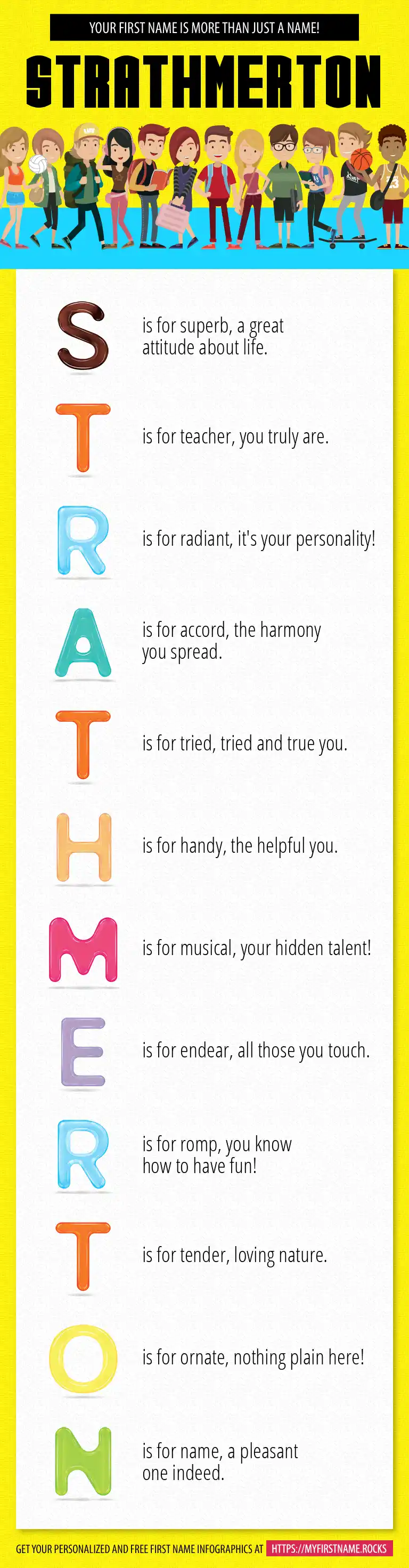 YOUR FIRST NAME IS MORE THAN JUST A NAME!

STRATHMERTON

S is for superb, a great attitude about life.

T is for teacher, you truly are.

R is for radiant, it's your personality!

A is for accord, the harmony you spread.

T is for tried, tried and true you.

H is for handy, the helpful you.

M is for musical, your hidden talent!

E is for endear, all those you touch.

R is for romp, you know how to have fun!

T is for tender, loving nature.

O is for ornate, nothing plain here!

N is for name, a pleasant one indeed.

GET YOUR PERSONALIZED AND FREE FIRST NAME INFOGRAPHICS AT HTTPS://MYFIRSTNAME.ROCKS