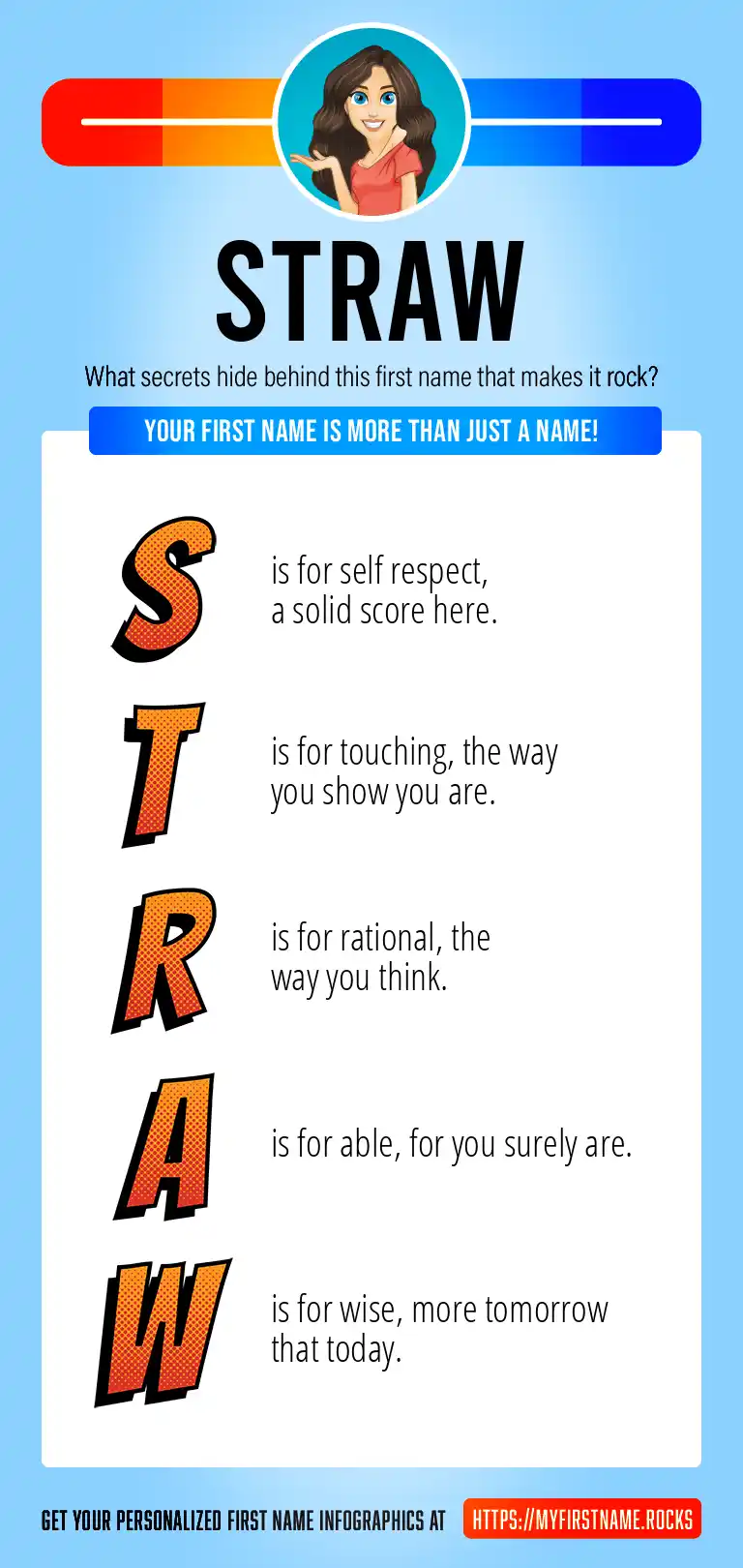 STRAW

What secrets hide behind this first name that makes it rock?

YOUR FIRST NAME IS MORE THAN JUST A NAME!

S is for self respect, a solid score here.

T is for touching, the way you show you are.

R is for rational, the way you think.

A is for able, for you surely are.

W is for wise, more tomorrow that today.

GET YOUR PERSONALIZED FIRST NAME INFOGRAPHICS AT HTTPS://MYFIRSTNAME.ROCKS