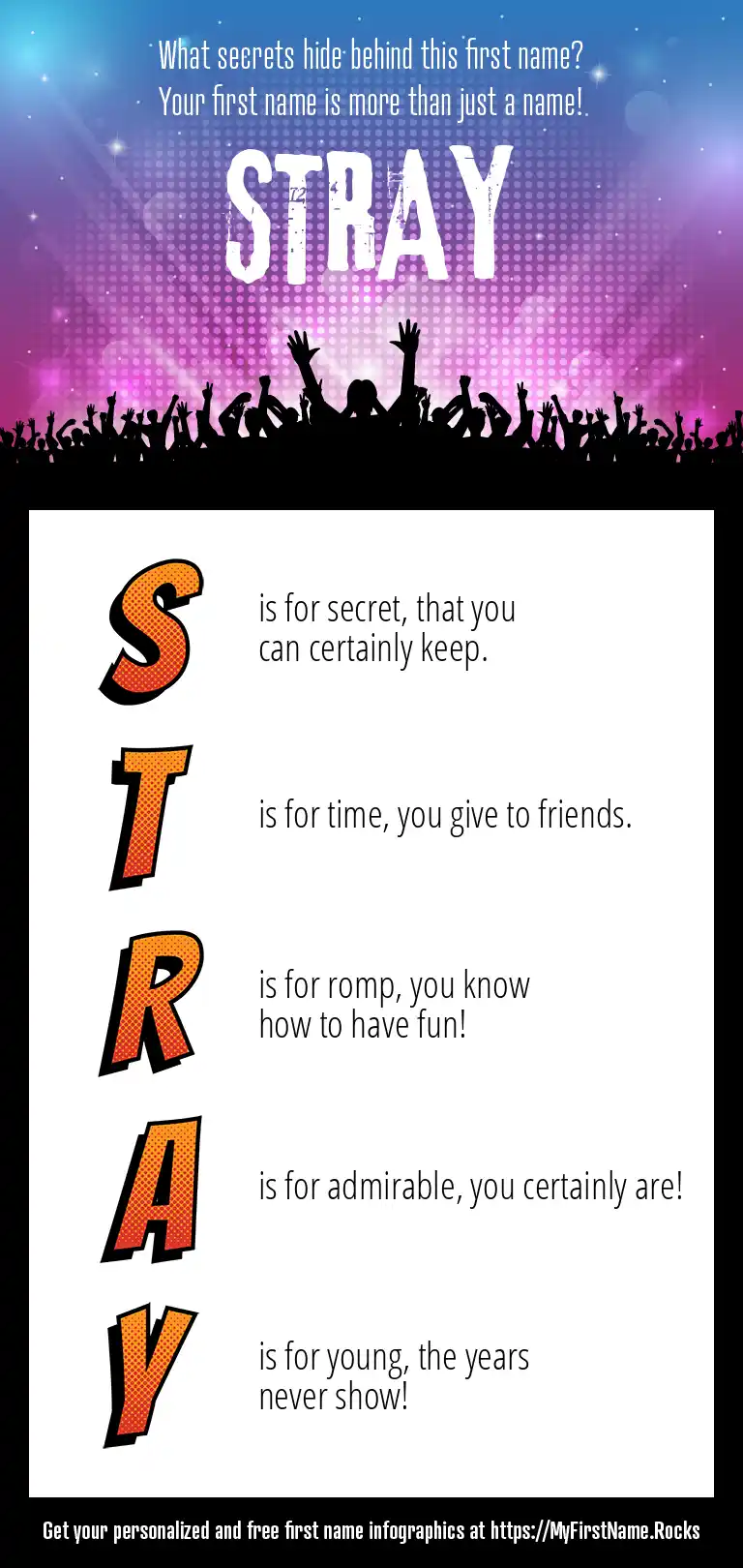 What secrets hide behind this first name?
Your first name is more than just a name!

STRAY

S is for secret, that you can certainly keep.

T is for time, you give to friends.

R is for romp, you know how to have fun!

A is for admirable, you certainly are!

Y is for young, the years never show!

Get your personalized and free first name infographics at https://MyFirstName.Rocks