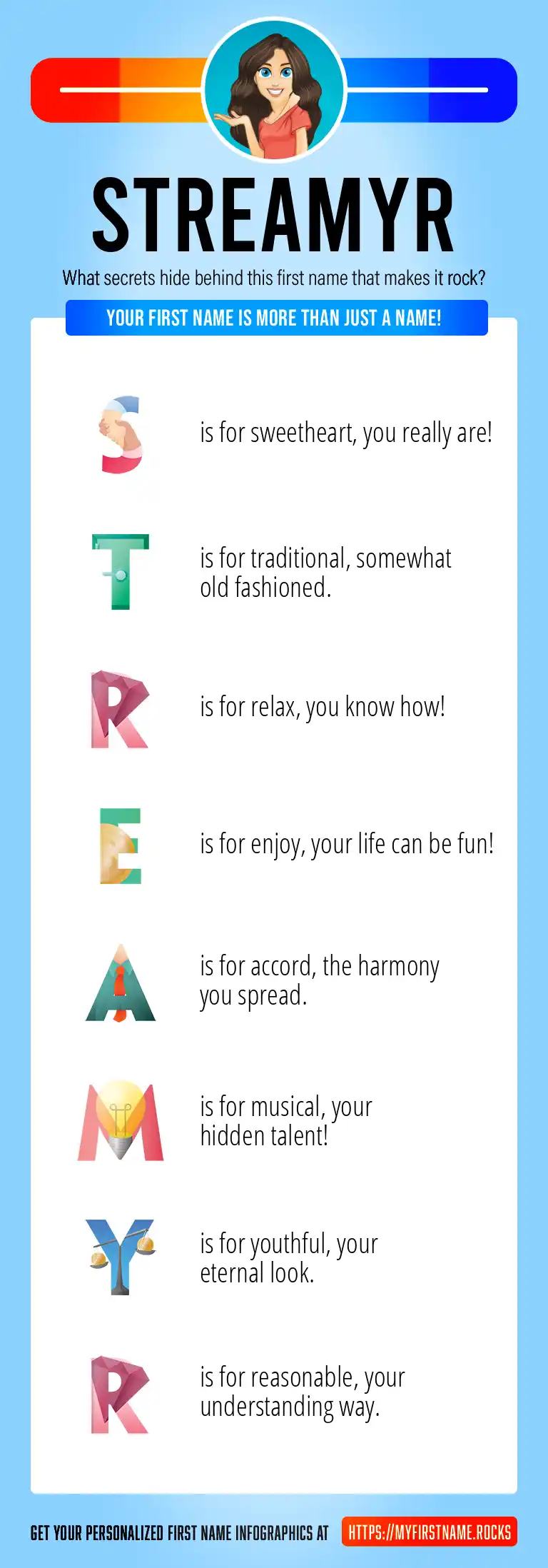 STREAMYR

What secrets hide behind this first name that makes it rock?

YOUR FIRST NAME IS MORE THAN JUST A NAME!

S is for sweetheart, you really are!

T is for traditional, somewhat old fashioned.

R is for relax, you know how!

E is for enjoy, your life can be fun!

A is for accord, the harmony you spread.

M is for musical, your hidden talent!

Y is for youthful, your eternal look.

R is for reasonable, your understanding way.

GET YOUR PERSONALIZED FIRST NAME INFOGRAPHICS AT HTTPS://MYFIRSTNAME.ROCKS