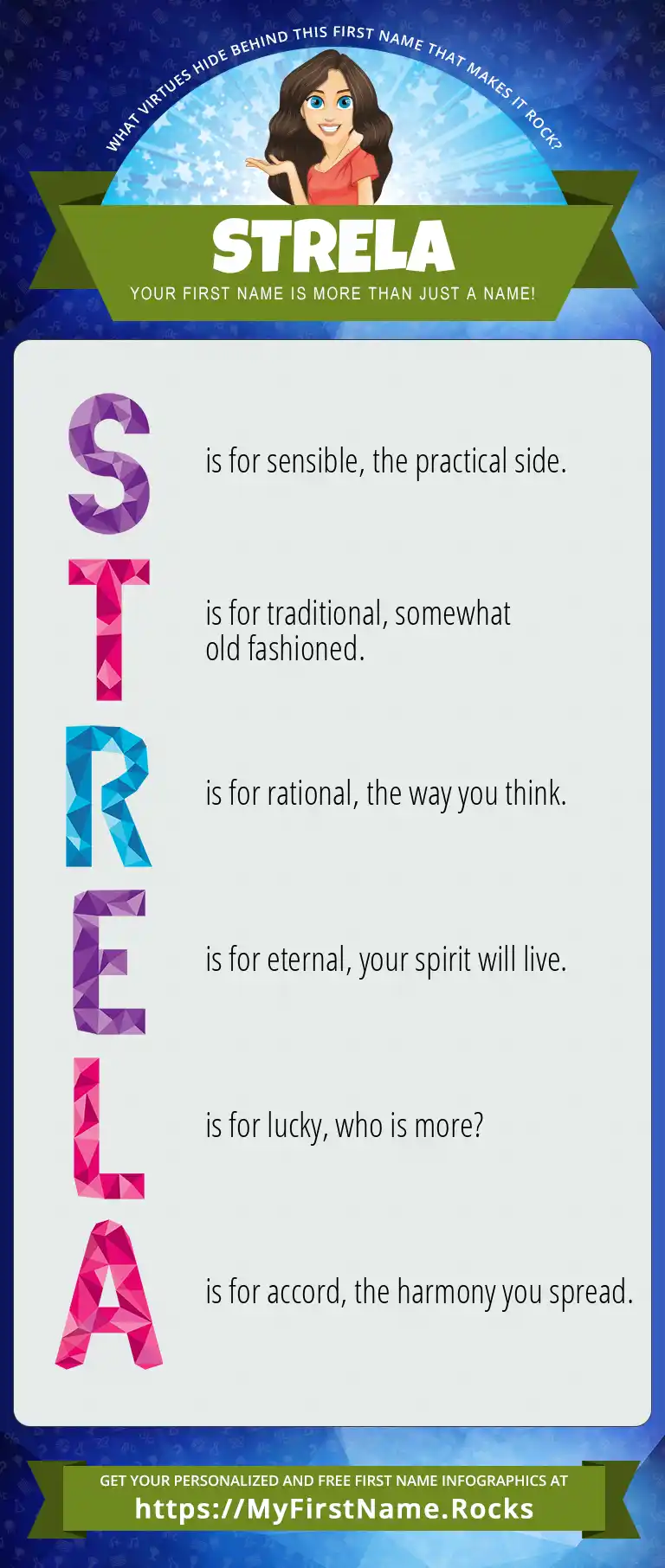 WHAT VIRTUES HIDE BEHIND THIS FIRST NAME THAT MAKES IT ROCK?

STRELA

YOUR FIRST NAME IS MORE THAN JUST A NAME!

S is for sensible, the practical side.

T is for traditional, somewhat old fashioned.

R is for rational, the way you think.

E is for eternal, your spirit will live.

L is for lucky, who is more?

A is for accord, the harmony you spread.

GET YOUR PERSONALIZED AND FREE FIRST NAME INFOGRAPHICS AT
https://MyFirstName.Rocks