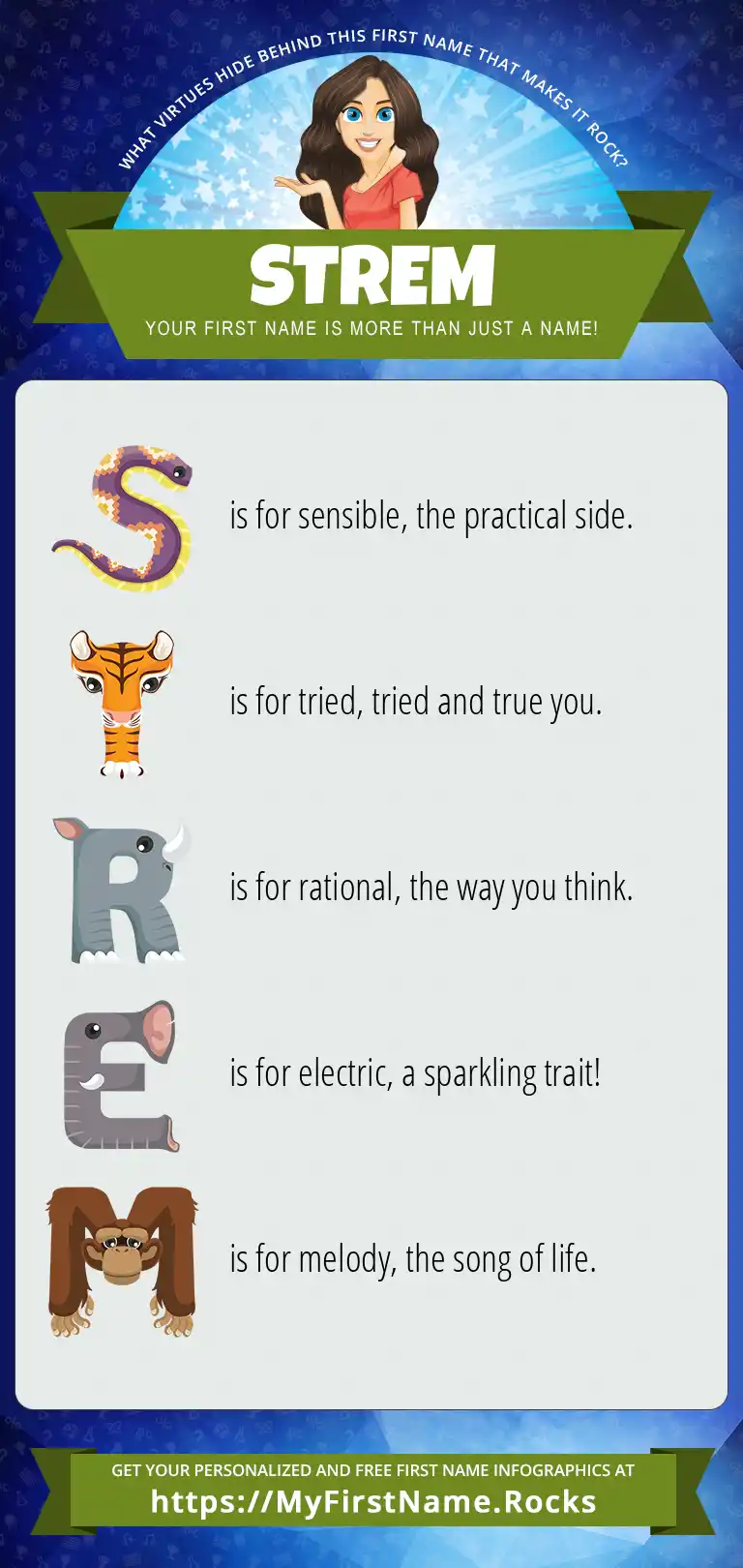 WHAT VIRTUES HIDE BEHIND THIS FIRST NAME THAT MAKES IT ROCK?

STREM

YOUR FIRST NAME IS MORE THAN JUST A NAME!

S is for sensible, the practical side.

T is for tried, tried and true you.

R is for rational, the way you think.

E is for electric, a sparkling trait!

M is for melody, the song of life.

GET YOUR PERSONALIZED AND FREE FIRST NAME INFOGRAPHICS AT
https://MyFirstName.Rocks