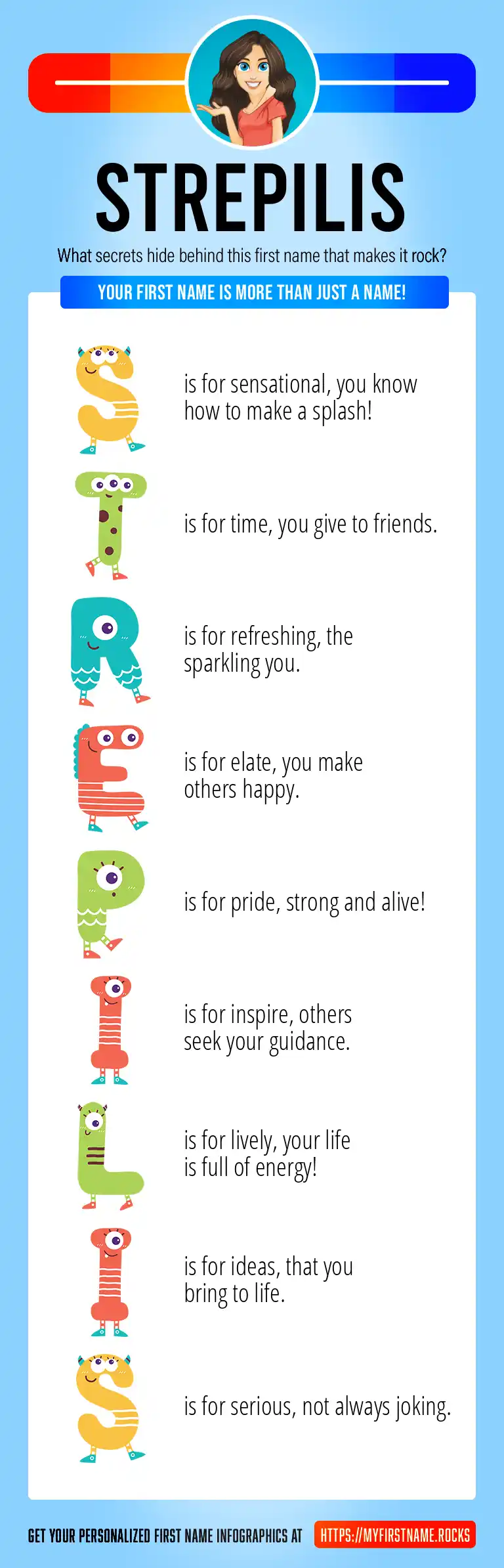 STREPILIS

What secrets hide behind this first name that makes it rock?

YOUR FIRST NAME IS MORE THAN JUST A NAME!

S is for sensational, you know how to make a splash!

T is for time, you give to friends.

R is for refreshing, the sparkling you.

E is for elate, you make others happy.

P is for pride, strong and alive!

I is for inspire, others seek your guidance.

L is for lively, your life is full of energy!

I is for ideas, that you bring to life.

S is for serious, not always joking.

GET YOUR PERSONALIZED FIRST NAME INFOGRAPHICS AT HTTPS://MYFIRSTNAME.ROCKS