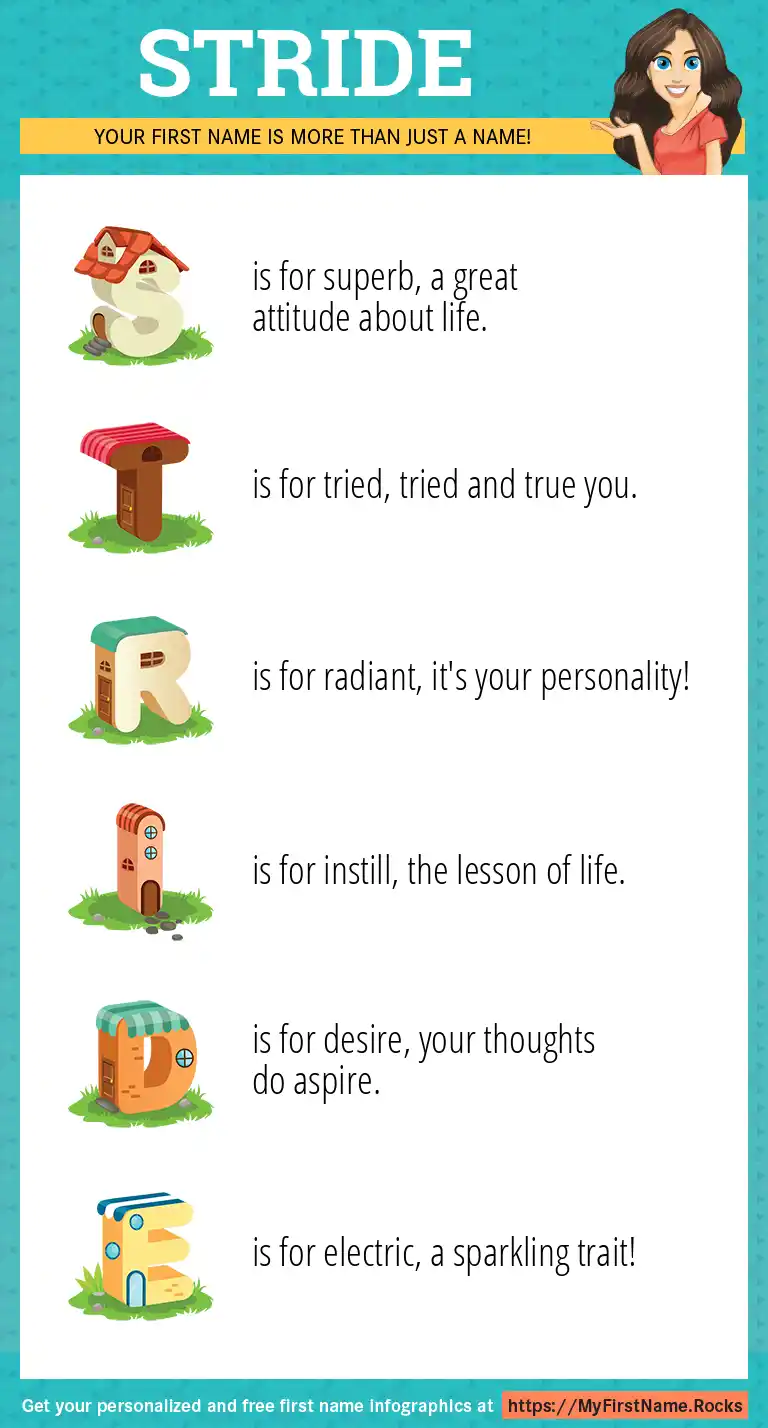 STRIDE

YOUR FIRST NAME IS MORE THAN JUST A NAME!

S is for superb, a great attitude about life.

T is for tried, tried and true you.

R is for radiant, it's your personality!

I is for instill, the lesson of life.

D is for desire, your thoughts do aspire.

E is for electric, a sparkling trait!

Get your personalized and free first name infographics at https://MyFirstName.Rocks