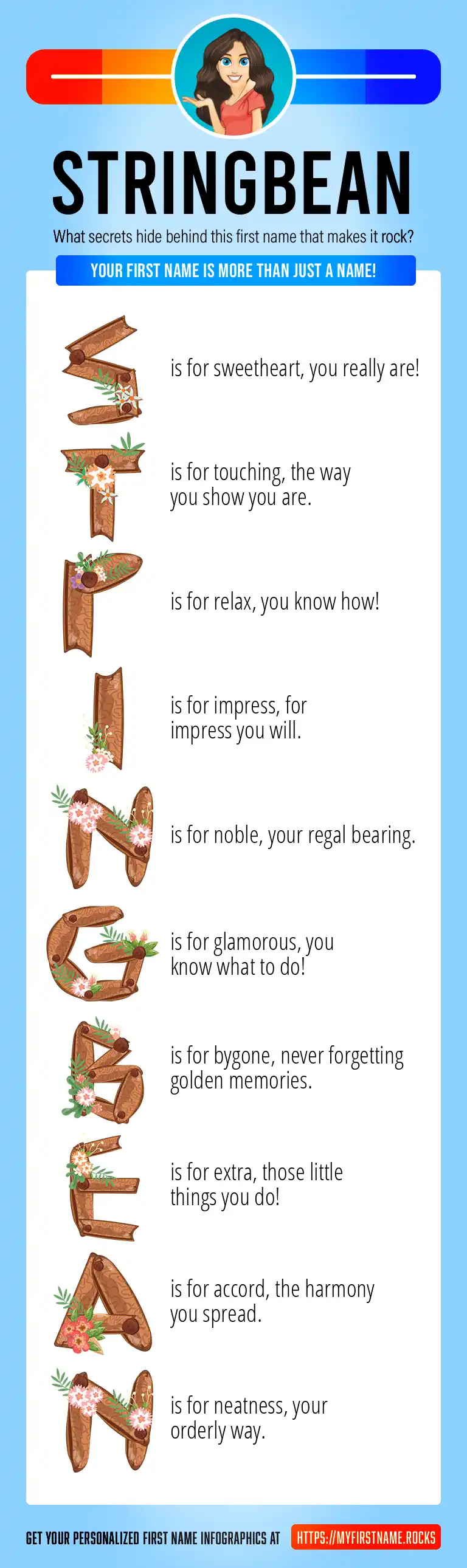 STRINGBEAN

What secrets hide behind this first name that makes it rock?

YOUR FIRST NAME IS MORE THAN JUST A NAME!

S is for sweetheart, you really are!

T is for touching, the way you show you are.

R is for relax, you know how!

I is for impress, for impress you will.

N is for noble, your regal bearing.

G is for glamorous, you know what to do!

B is for bygone, never forgetting golden memories.

E is for extra, those little things you do!

A is for accord, the harmony you spread.

N is for neatness, your orderly way.

GET YOUR PERSONALIZED FIRST NAME INFOGRAPHICS AT HTTPS://MYFIRSTNAME.ROCKS