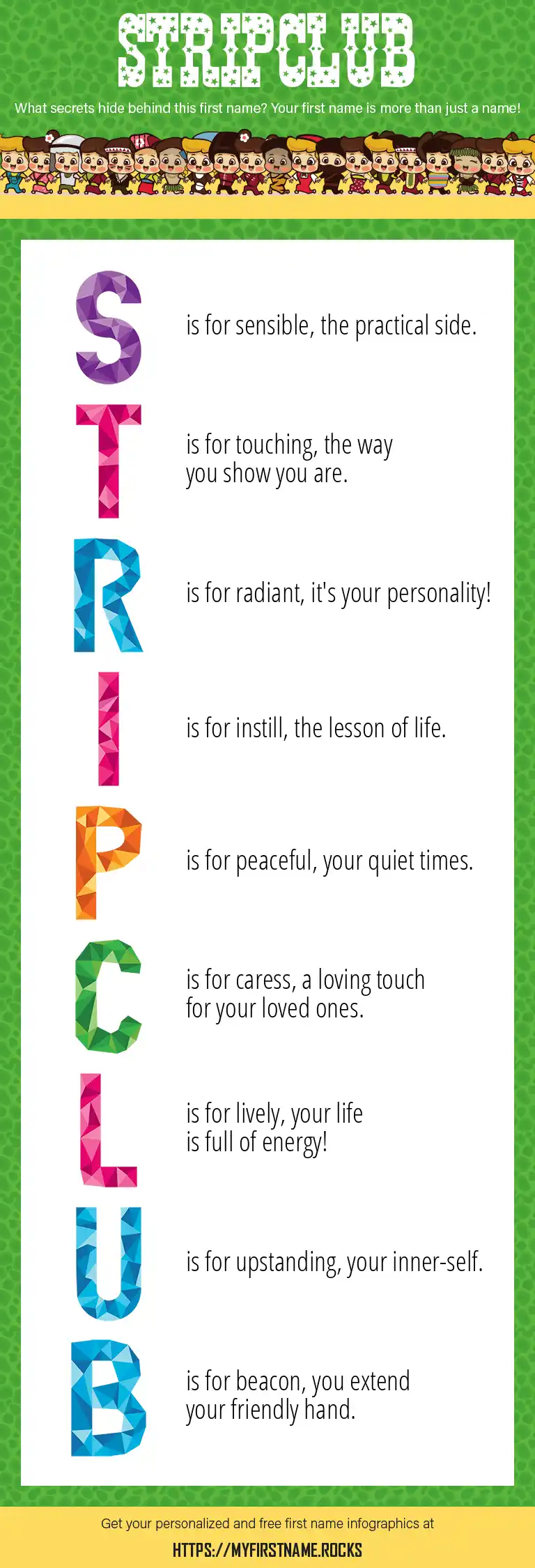 STRIPCLUB

What secrets hide behind this first name? Your first name is more than just a name!

S is for sensible, the practical side.

T is for touching, the way you show you are.

R is for radiant, it's your personality!

I is for instill, the lesson of life.

P is for peaceful, your quiet times.

C is for caress, a loving touch for your loved ones.

L is for lively, your life is full of energy!

U is for upstanding, your inner-self.

B is for beacon, you extend your friendly hand.

Get your personalized and free first name infographics at

HTTPS://MYFIRSTNAME.ROCKS