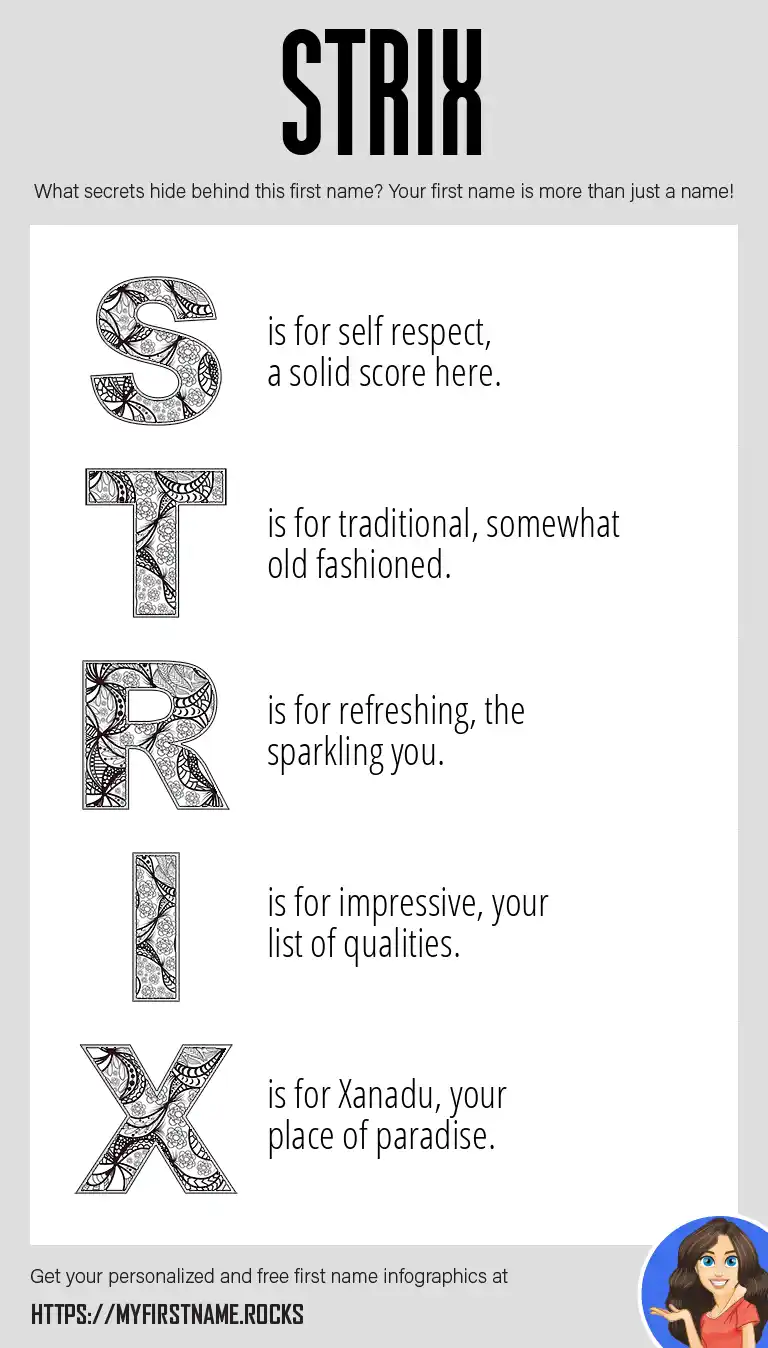 STRIX

What secrets hide behind this first name? Your first name is more than just a name!

S is for self respect, a solid score here.

T is for traditional, somewhat old fashioned.

R is for refreshing, the sparkling you.

I is for impressive, your list of qualities.

X is for Xanadu, your place of paradise.

Get your personalized and free first name infographics at

HTTPS://MYFIRSTNAME.ROCKS