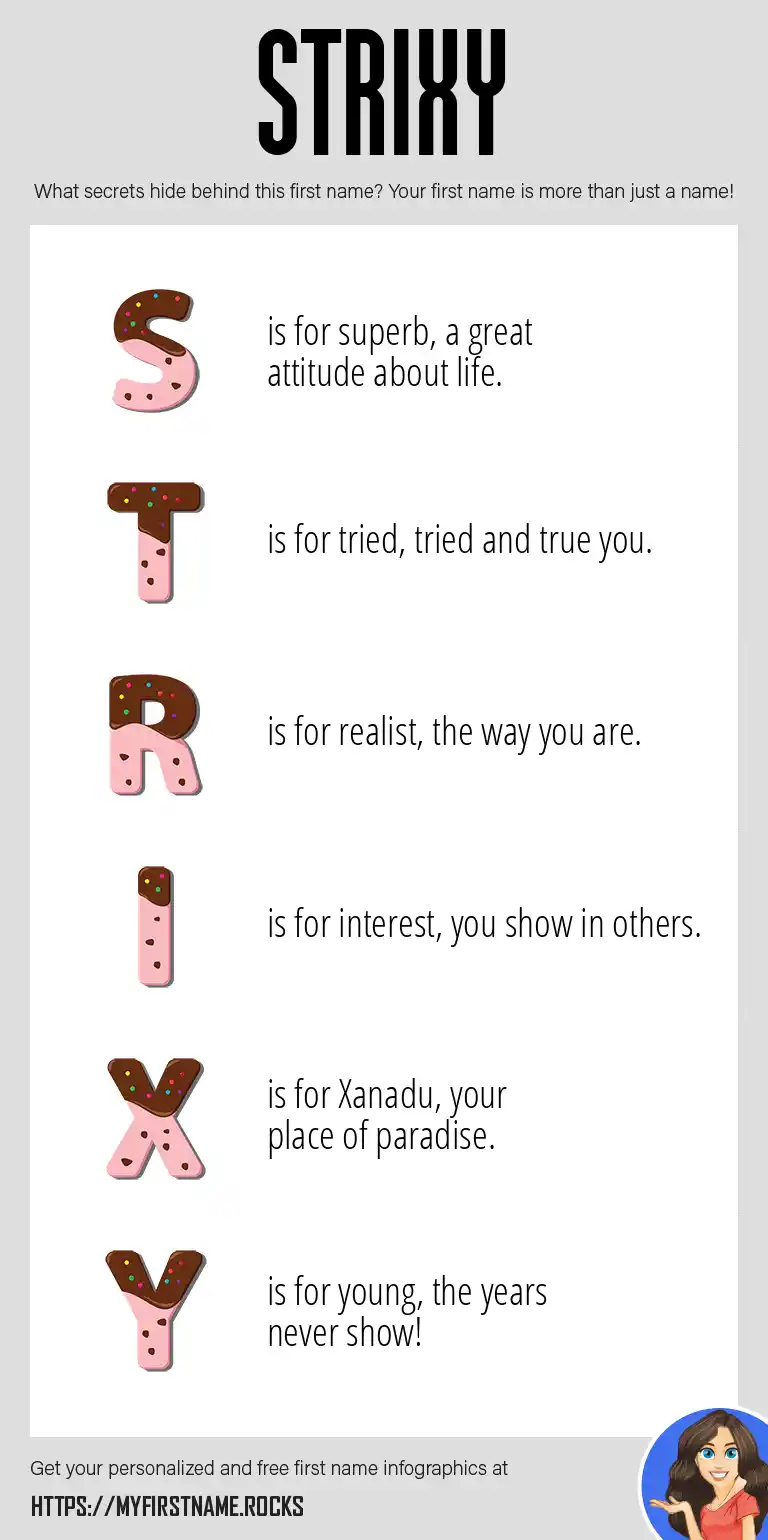 STRIXY

What secrets hide behind this first name? Your first name is more than just a name!

S is for superb, a great attitude about life.

T is for tried, tried and true you.

R is for realist, the way you are.

I is for interest, you show in others.

X is for Xanadu, your place of paradise.

Y is for young, the years never show!

Get your personalized and free first name infographics at

HTTPS://MYFIRSTNAME.ROCKS