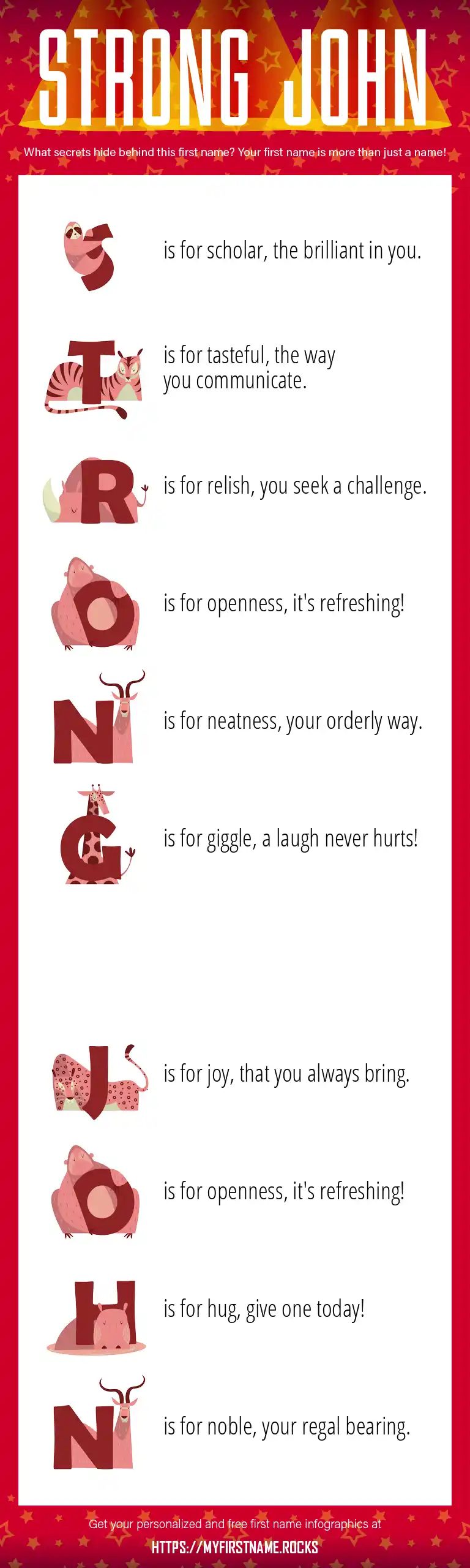 STRONG JOHN

What secrets hide behind this first name? Your first name is more than just a name!

S is for scholar, the brilliant in you.

T is for tasteful, the way you communicate.

R is for relish, you seek a challenge.

O is for openness, it's refreshing!

N is for neatness, your orderly way.

G is for giggle, a laugh never hurts!

J is for joy, that you always bring.

O is for openness, it's refreshing!

H is for hug, give one today!

N is for noble, your regal bearing.

Get your personalized and free first name infographics at
HTTPS://MYFIRSTNAME.ROCKS