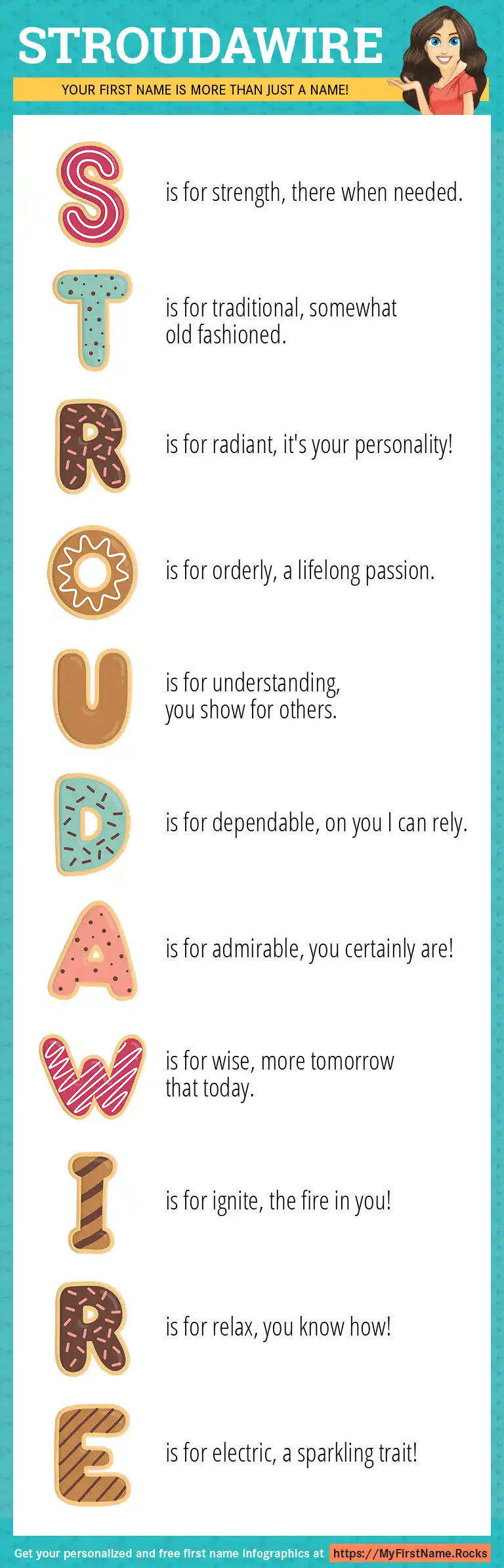 STROUDAWIRE

YOUR FIRST NAME IS MORE THAN JUST A NAME!

S is for strength, there when needed.

T is for traditional, somewhat old fashioned.

R is for radiant, it's your personality!

O is for orderly, a lifelong passion.

U is for understanding, you show for others.

D is for dependable, on you I can rely.

A is for admirable, you certainly are!

W is for wise, more tomorrow that today.

I is for ignite, the fire in you!

R is for relax, you know how!

E is for electric, a sparkling trait!

Get your personalized and free first name infographics at https://MyFirstName.Rocks