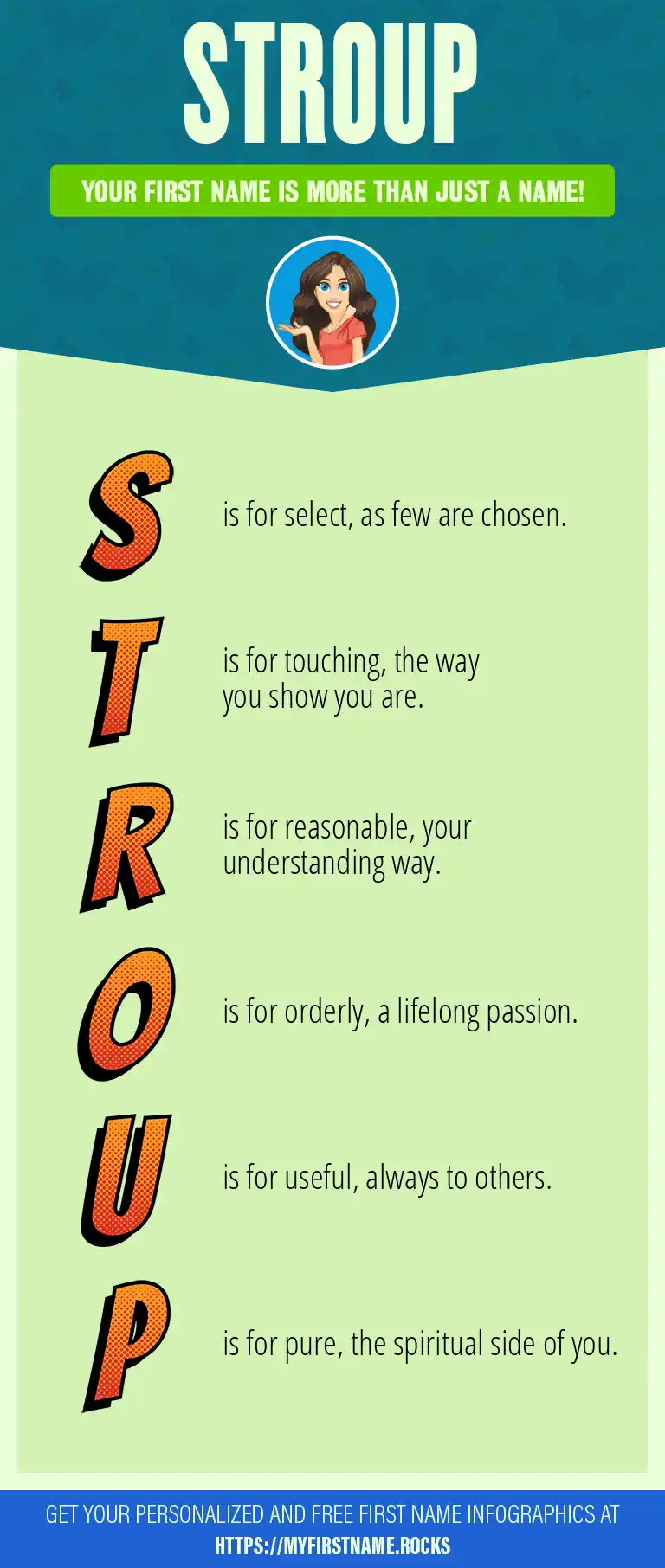 STROUP

YOUR FIRST NAME IS MORE THAN JUST A NAME!

S is for select, as few are chosen.

T is for touching, the way you show you are.

R is for reasonable, your understanding way.

O is for orderly, a lifelong passion.

U is for useful, always to others.

P is for pure, the spiritual side of you.

GET YOUR PERSONALIZED AND FREE FIRST NAME INFOGRAPHICS AT HTTPS://MYFIRSTNAME.ROCKS