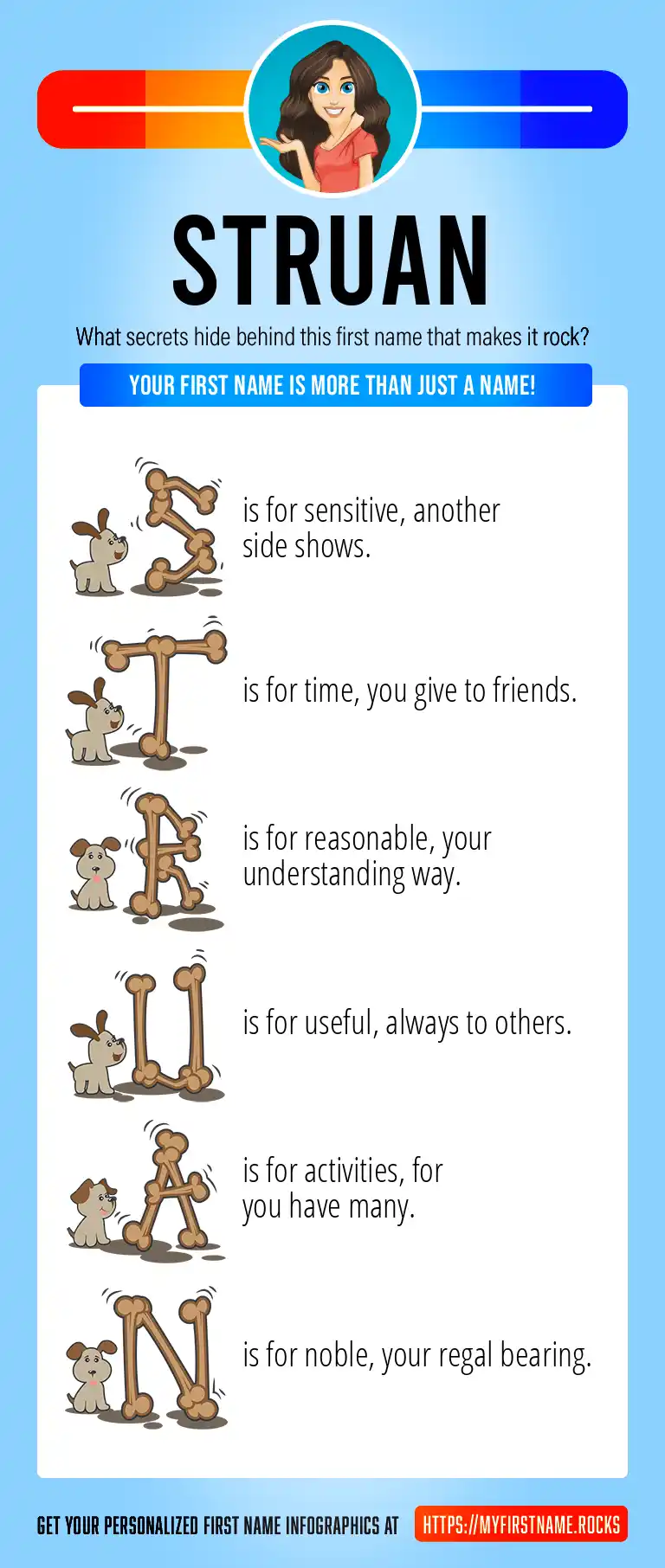 STRUAN

What secrets hide behind this first name that makes it rock?

YOUR FIRST NAME IS MORE THAN JUST A NAME!

S is for sensitive, another side shows.

T is for time, you give to friends.

R is for reasonable, your understanding way.

U is for useful, always to others.

A is for activities, for you have many.

N is for noble, your regal bearing.

GET YOUR PERSONALIZED FIRST NAME INFOGRAPHICS AT HTTPS://MYFIRSTNAME.ROCKS