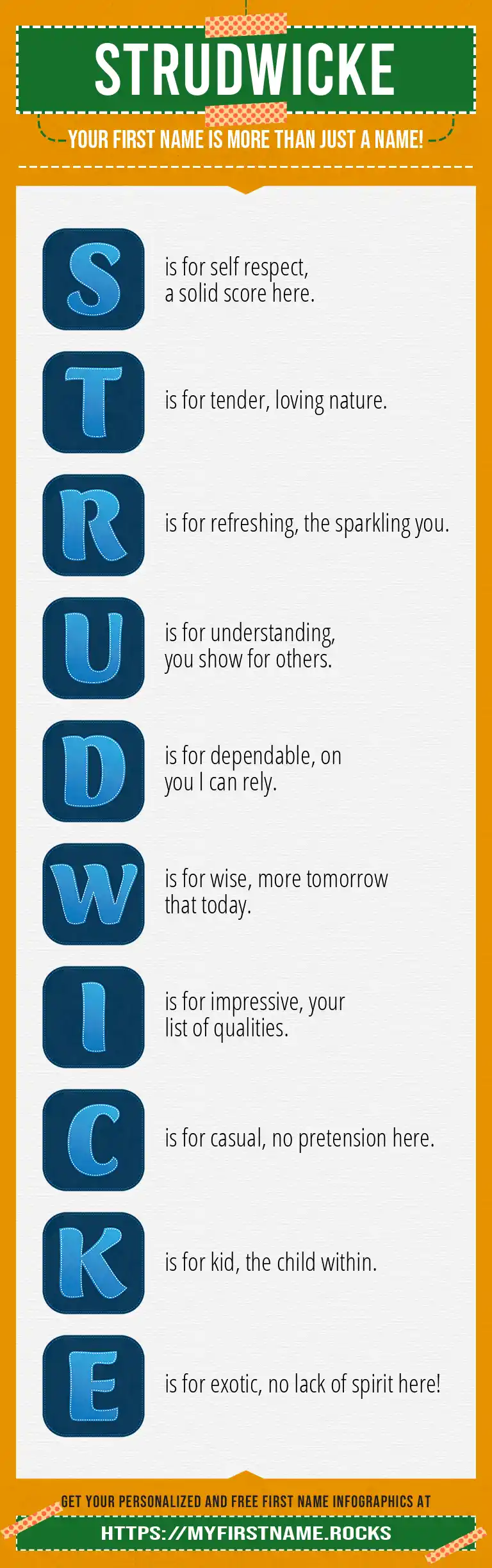 STRUDWICKE

YOUR FIRST NAME IS MORE THAN JUST A NAME!

S is for self respect, a solid score here.

T is for tender, loving nature.

R is for refreshing, the sparkling you.

U is for understanding, you show for others.

D is for dependable, on you I can rely.

W is for wise, more tomorrow that today.

I is for impressive, your list of qualities.

C is for casual, no pretension here.

K is for kid, the child within.

E is for exotic, no lack of spirit here!

GET YOUR PERSONALIZED AND FREE FIRST NAME INFOGRAPHICS AT

HTTPS://MYFIRSTNAME.ROCKS