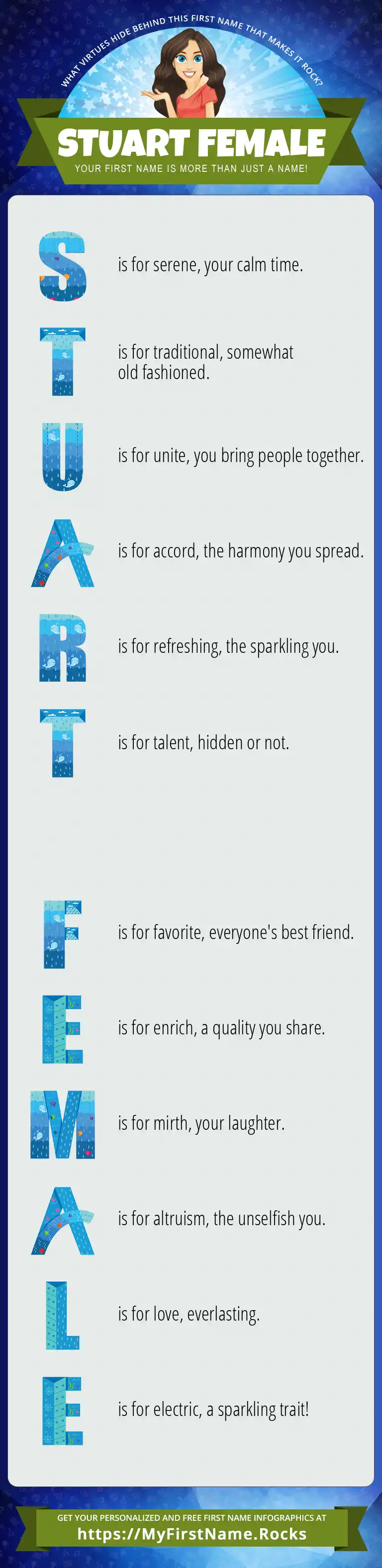 WHAT VIRTUES HIDE BEHIND THIS FIRST NAME THAT MAKES IT ROCK?

STUART FEMALE

YOUR FIRST NAME IS MORE THAN JUST A NAME!

S is for serene, your calm time.

T is for traditional, somewhat old fashioned.

U is for unite, you bring people together.

A is for accord, the harmony you spread.

R is for refreshing, the sparkling you.

T is for talent, hidden or not.

F is for favorite, everyone's best friend.

E is for enrich, a quality you share.

M is for mirth, your laughter.

A is for altruism, the unselfish you.

L is for love, everlasting.

E is for electric, a sparkling trait!

GET YOUR PERSONALIZED AND FREE FIRST NAME INFOGRAPHICS AT
https://MyFirstName.Rocks