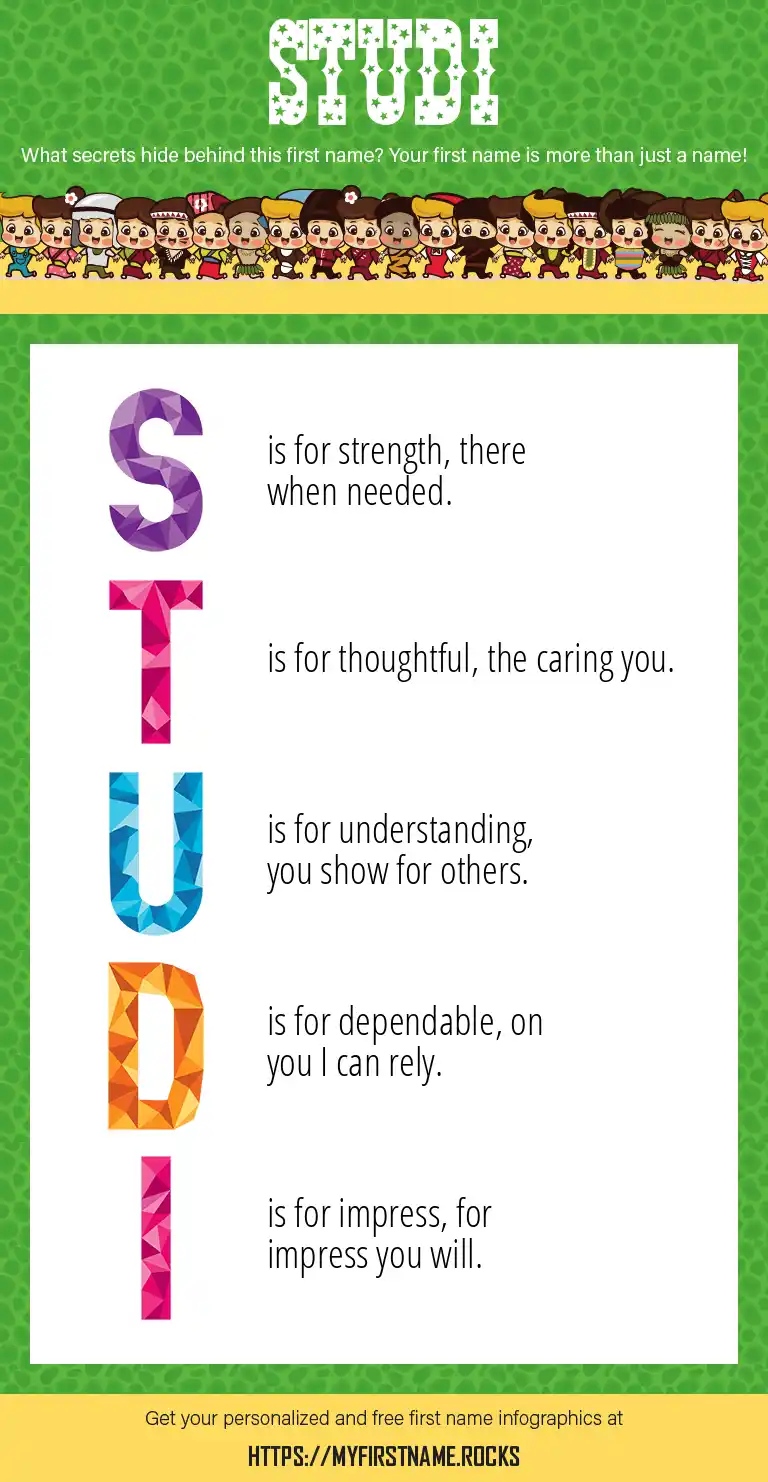 STUDI

What secrets hide behind this first name? Your first name is more than just a name!

S is for strength, there when needed.

T is for thoughtful, the caring you.

U is for understanding, you show for others.

D is for dependable, on you I can rely.

I is for impress, for impress you will.

Get your personalized and free first name infographics at

HTTPS://MYFIRSTNAME.ROCKS