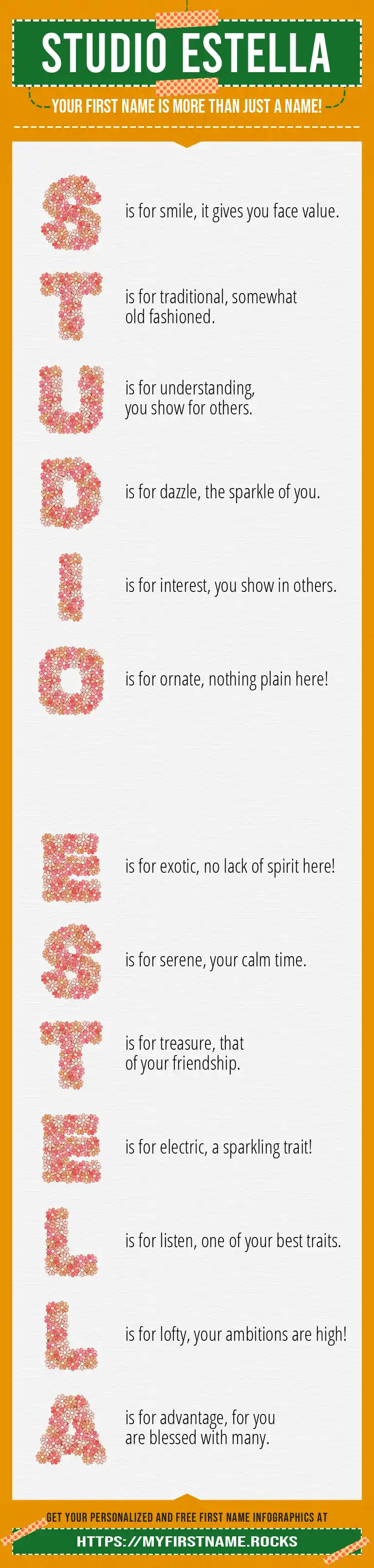 STUDIO ESTELLA

YOUR FIRST NAME IS MORE THAN JUST A NAME!

S is for smile, it gives you face value.

T is for traditional, somewhat old fashioned.

U is for understanding, you show for others.

D is for dazzle, the sparkle of you.

I is for interest, you show in others.

O is for ornate, nothing plain here!

E is for exotic, no lack of spirit here!

S is for serene, your calm time.

T is for treasure, that of your friendship.

E is for electric, a sparkling trait!

L is for listen, one of your best traits.

L is for lofty, your ambitions are high!

A is for advantage, for you are blessed with many.

GET YOUR PERSONALIZED AND FREE FIRST NAME INFOGRAPHICS AT

HTTPS://MYFIRSTNAME.ROCKS