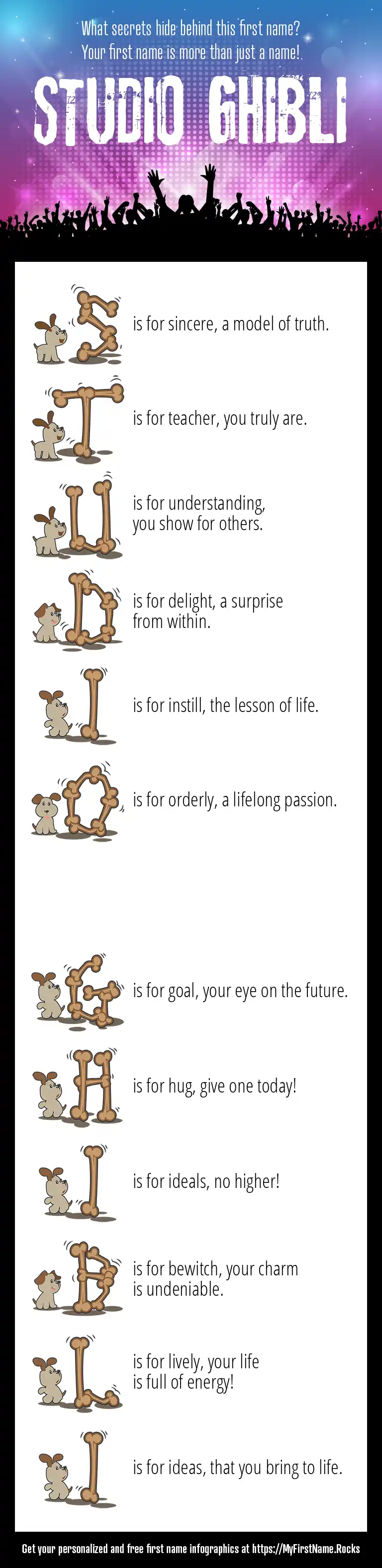 What secrets hide behind this first name?
Your first name is more than just a name!

STUDIO GHIBLI

S is for sincere, a model of truth.

T is for teacher, you truly are.

U is for understanding, you show for others.

D is for delight, a surprise from within.

I is for instill, the lesson of life.

O is for orderly, a lifelong passion.

G is for goal, your eye on the future.

H is for hug, give one today!

I is for ideals, no higher!

B is for bewitch, your charm is undeniable.

L is for lively, your life is full of energy!

I is for ideas, that you bring to life.

Get your personalized and free first name infographics at https://MyFirstName.Rocks