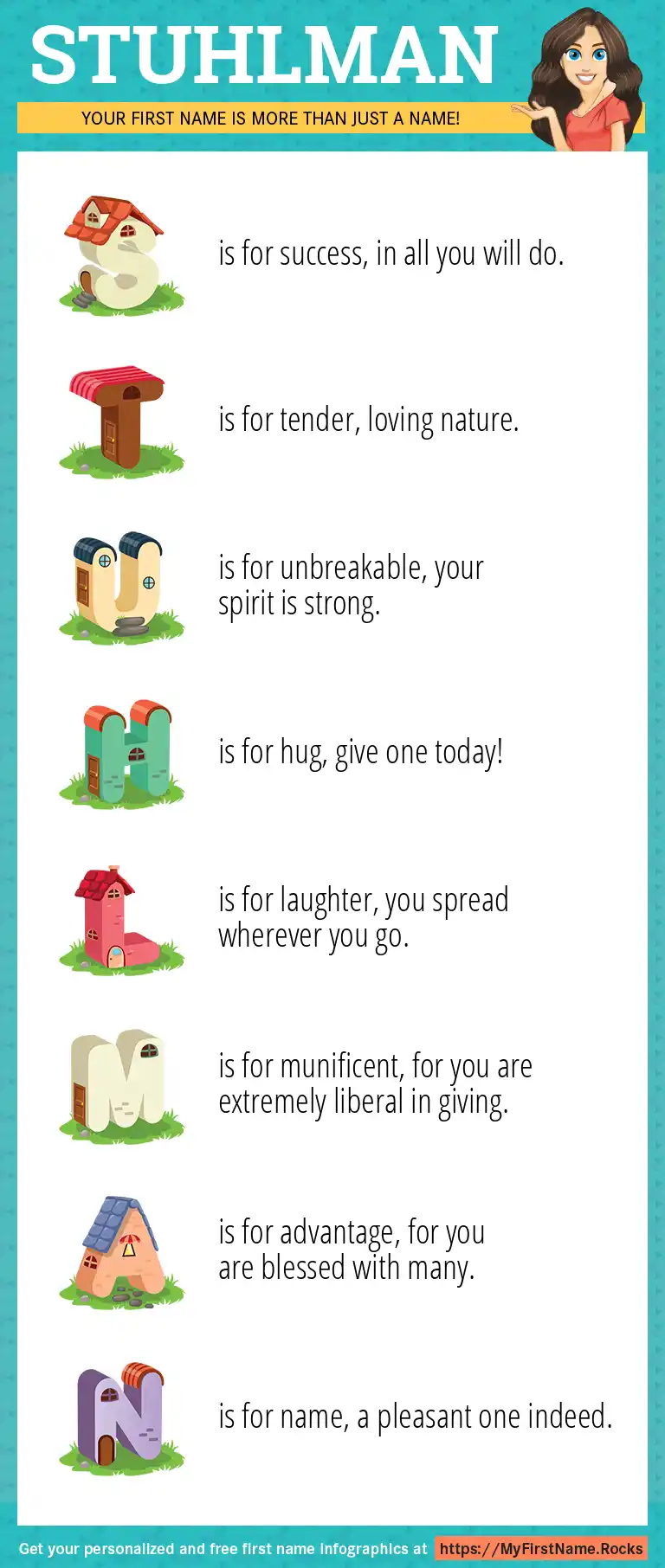 STUHLMAN

YOUR FIRST NAME IS MORE THAN JUST A NAME!

S is for success, in all you will do.

T is for tender, loving nature.

U is for unbreakable, your spirit is strong.

H is for hug, give one today!

L is for laughter, you spread wherever you go.

M is for munificent, for you are extremely liberal in giving.

A is for advantage, for you are blessed with many.

N is for name, a pleasant one indeed.

Get your personalized and free first name infographics at https://MyFirstName.Rocks