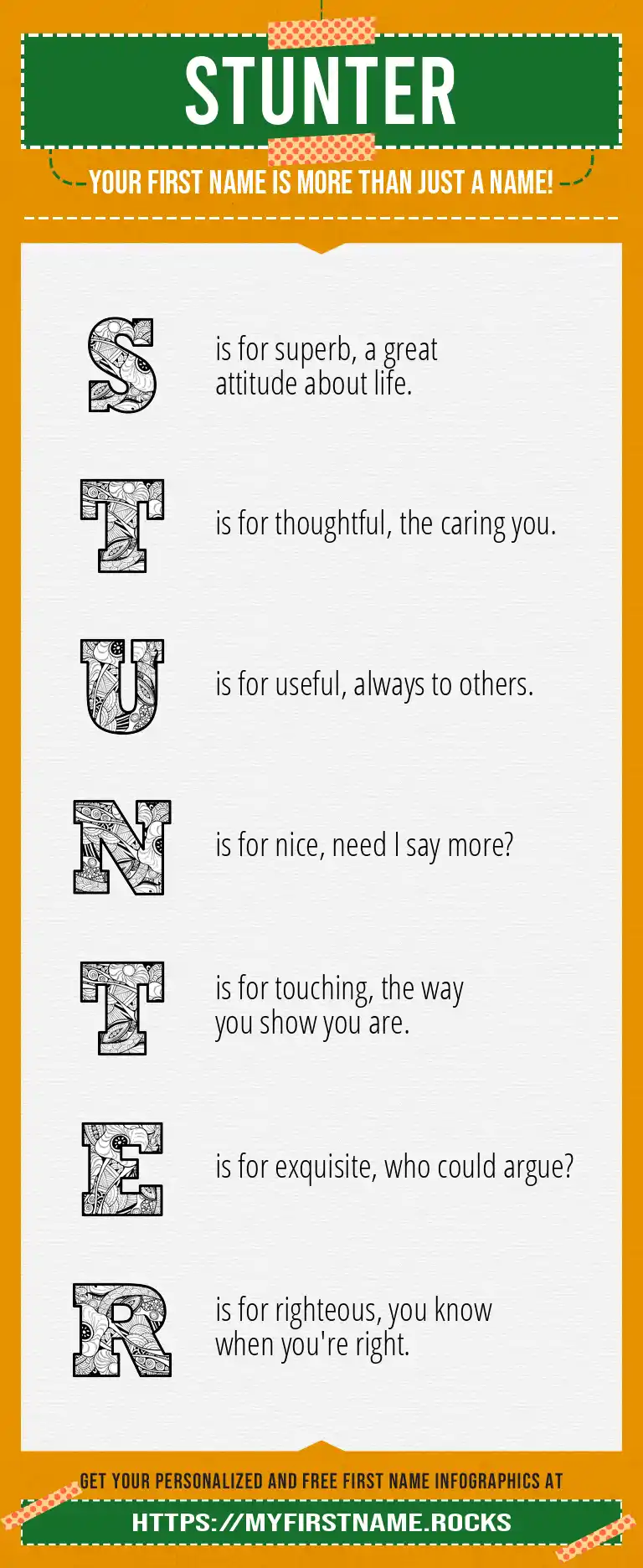 STUNTER

YOUR FIRST NAME IS MORE THAN JUST A NAME!

S is for superb, a great attitude about life.

T is for thoughtful, the caring you.

U is for useful, always to others.

N is for nice, need I say more?

T is for touching, the way you show you are.

E is for exquisite, who could argue?

R is for righteous, you know when you're right.

GET YOUR PERSONALIZED AND FREE FIRST NAME INFOGRAPHICS AT

HTTPS://MYFIRSTNAME.ROCKS