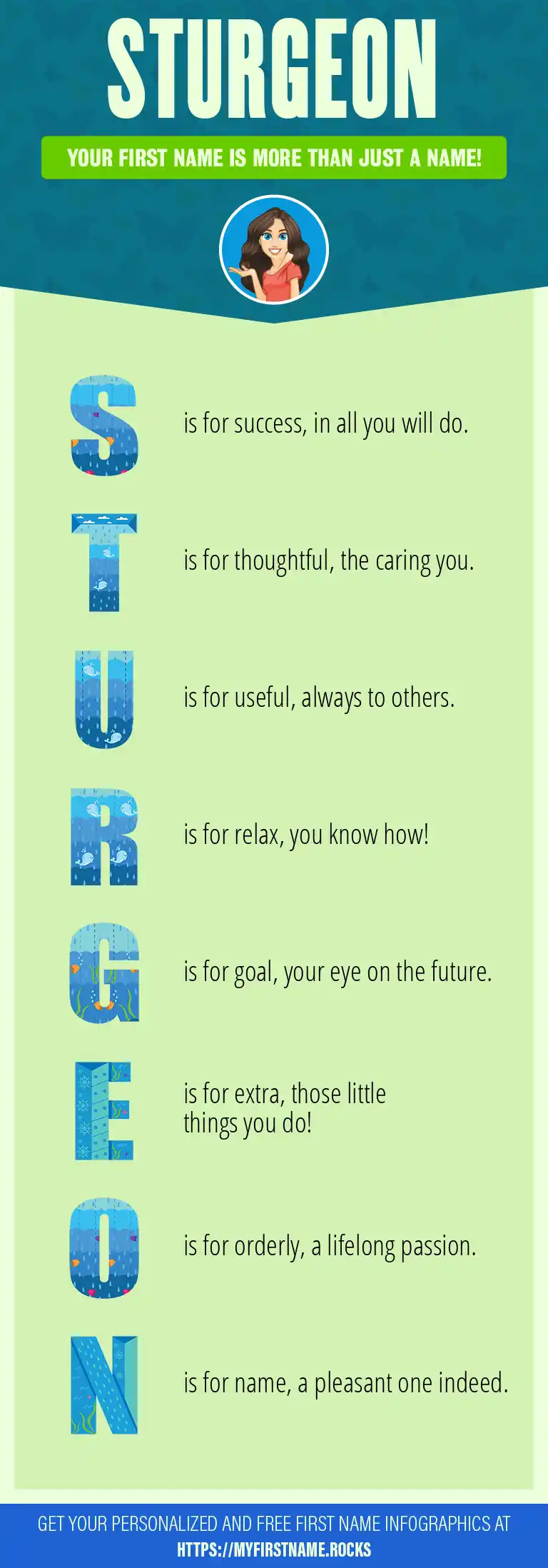 STURGEON

YOUR FIRST NAME IS MORE THAN JUST A NAME!

S is for success, in all you will do.

T is for thoughtful, the caring you.

U is for useful, always to others.

R is for relax, you know how!

G is for goal, your eye on the future.

E is for extra, those little things you do!

O is for orderly, a lifelong passion.

N is for name, a pleasant one indeed.

GET YOUR PERSONALIZED AND FREE FIRST NAME INFOGRAPHICS AT HTTPS://MYFIRSTNAME.ROCKS