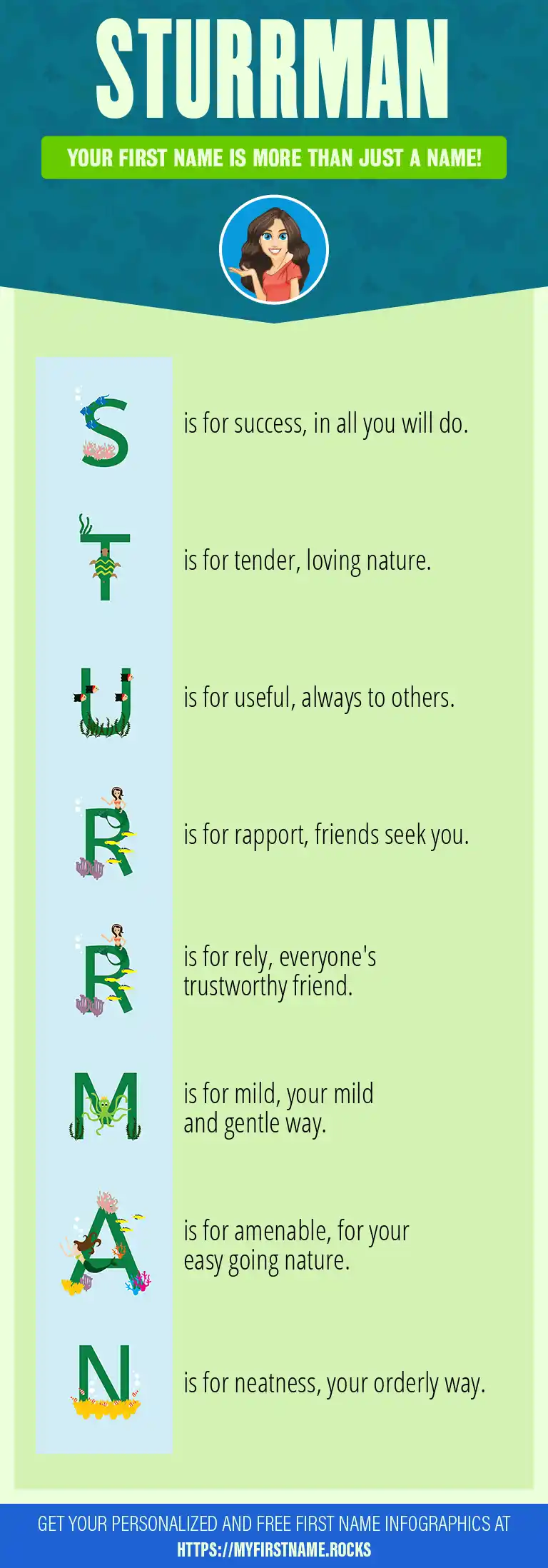 STURRMAN

YOUR FIRST NAME IS MORE THAN JUST A NAME!

S is for success, in all you will do.

T is for tender, loving nature.

U is for useful, always to others.

R is for rapport, friends seek you.

R is for rely, everyone's trustworthy friend.

M is for mild, your mild and gentle way.

A is for amenable, for your easy going nature.

N is for neatness, your orderly way.

GET YOUR PERSONALIZED AND FREE FIRST NAME INFOGRAPHICS AT HTTPS://MYFIRSTNAME.ROCKS