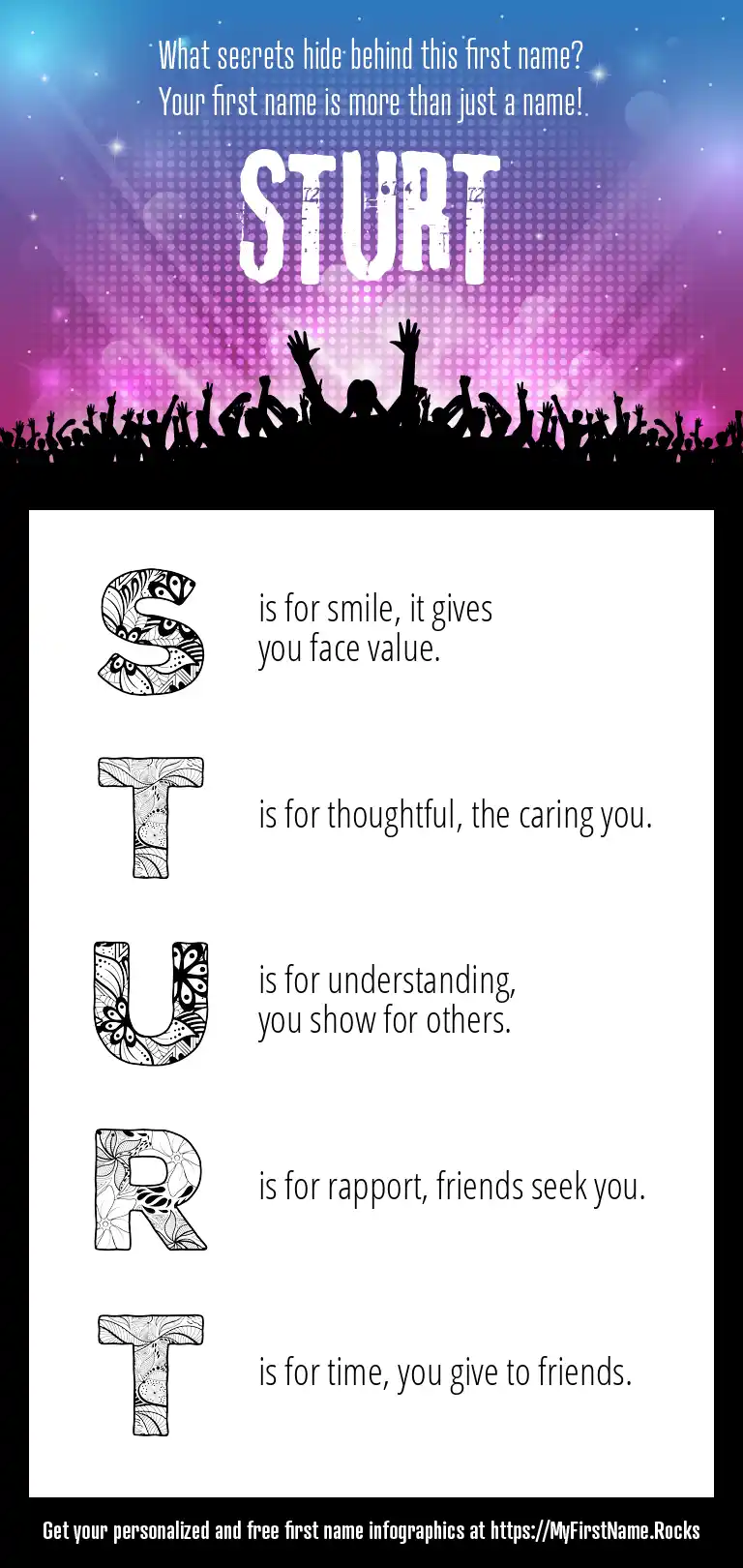 What secrets hide behind this first name?
Your first name is more than just a name!

STURT

S is for smile, it gives you face value.

T is for thoughtful, the caring you.

U is for understanding, you show for others.

R is for rapport, friends seek you.

T is for time, you give to friends.

Get your personalized and free first name infographics at https://MyFirstName.Rocks