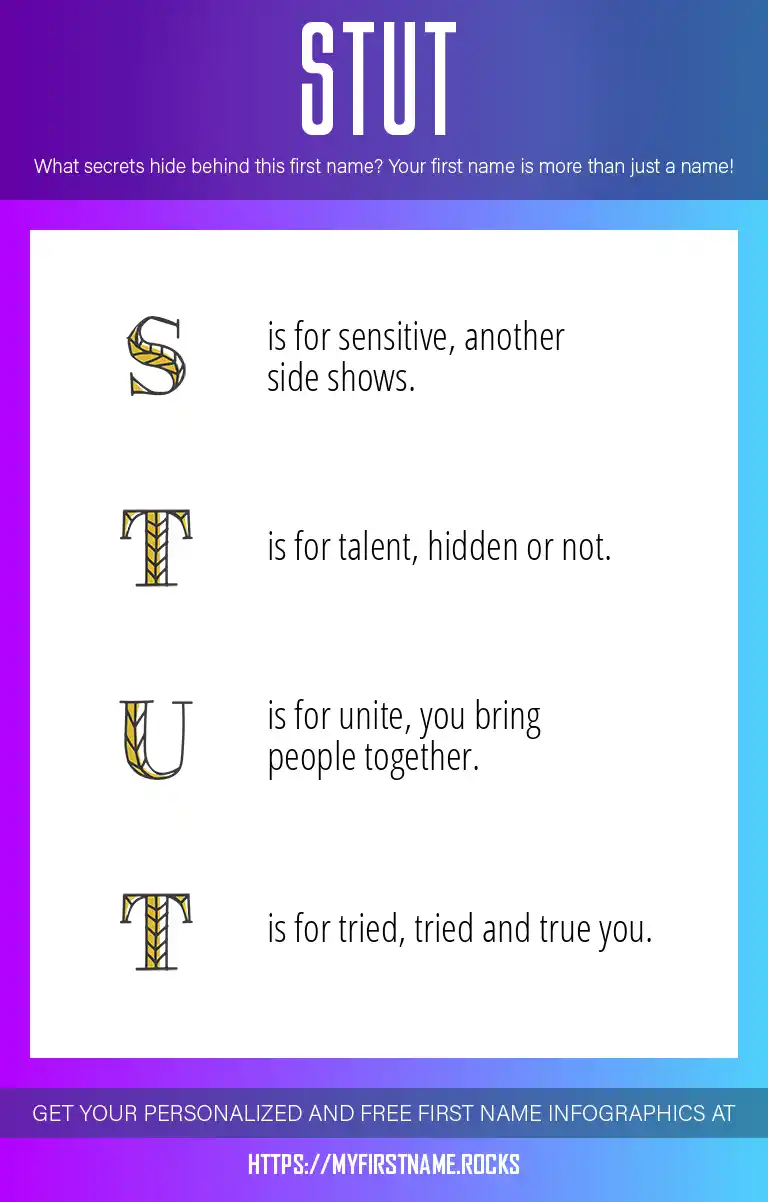 STUT

What secrets hide behind this first name? Your first name is more than just a name!

S is for sensitive, another side shows.

T is for talent, hidden or not.

U is for unite, you bring people together.

T is for tried, tried and true you.

GET YOUR PERSONALIZED AND FREE FIRST NAME INFOGRAPHICS AT

HTTPS://MYFIRSTNAME.ROCKS