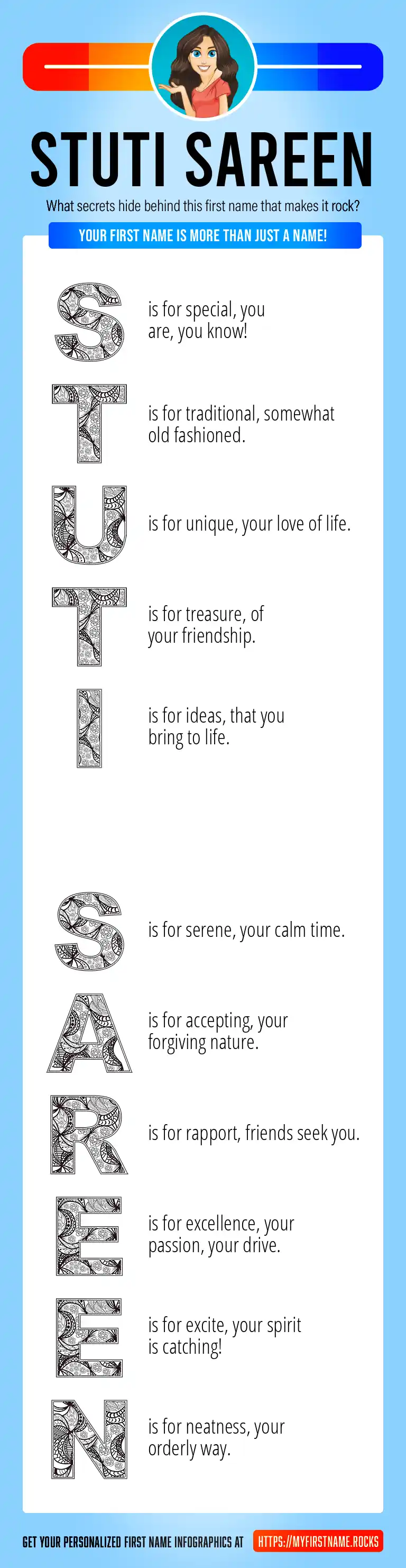 STUTI SAREEN

What secrets hide behind this first name that makes it rock?

YOUR FIRST NAME IS MORE THAN JUST A NAME!

S is for special, you are, you know!

T is for traditional, somewhat old fashioned.

U is for unique, your love of life.

T is for treasure, of your friendship.

I is for ideas, that you bring to life.

S is for serene, your calm time.

A is for accepting, your forgiving nature.

R is for rapport, friends seek you.

E is for excellence, your passion, your drive.

E is for excite, your spirit is catching!

N is for neatness, your orderly way.

GET YOUR PERSONALIZED FIRST NAME INFOGRAPHICS AT HTTPS://MYFIRSTNAME.ROCKS