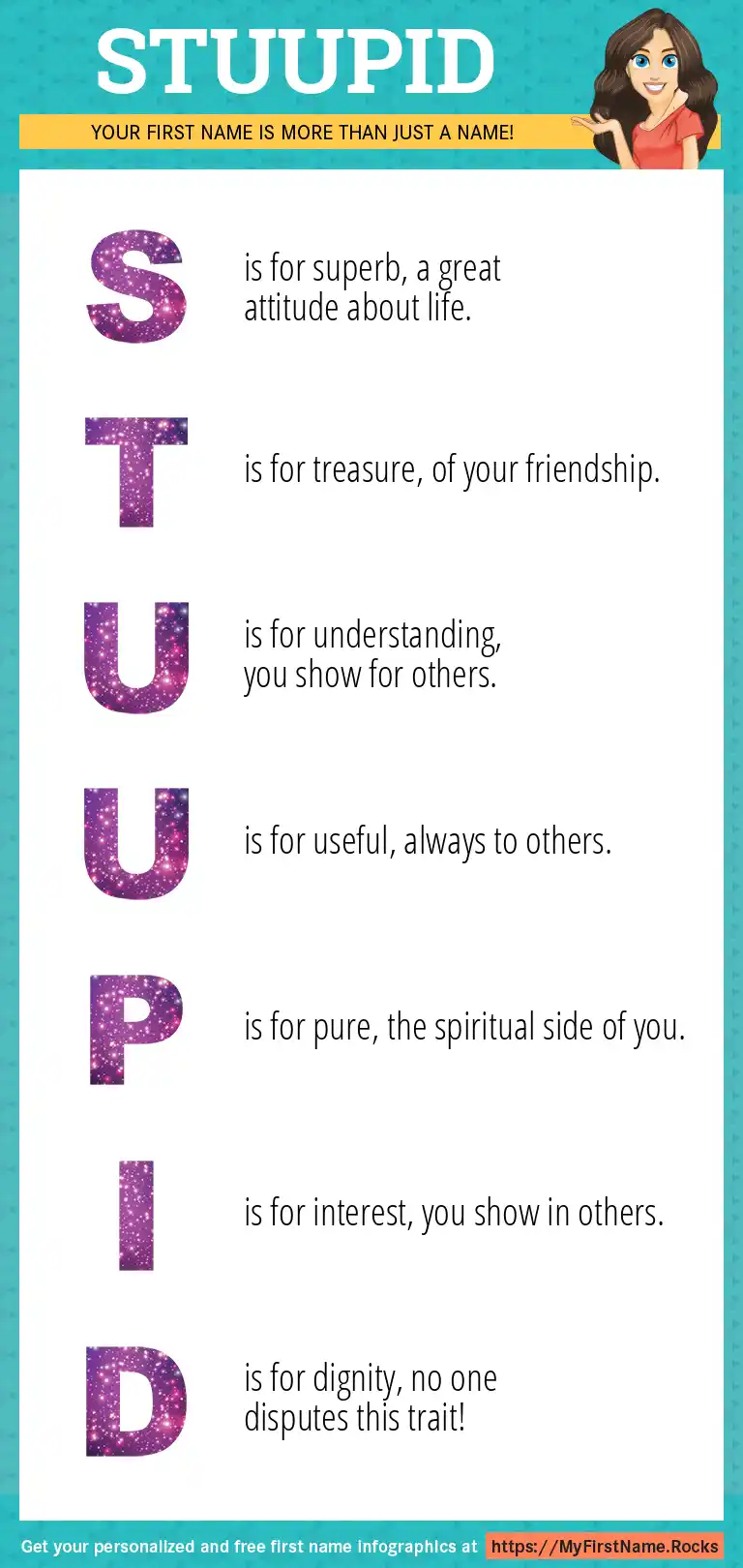 STUUPID

YOUR FIRST NAME IS MORE THAN JUST A NAME!

S is for superb, a great attitude about life.

T is for treasure, of your friendship.

U is for understanding, you show for others.

U is for useful, always to others.

P is for pure, the spiritual side of you.

I is for interest, you show in others.

D is for dignity, no one disputes this trait!

Get your personalized and free first name infographics at https://MyFirstName.Rocks