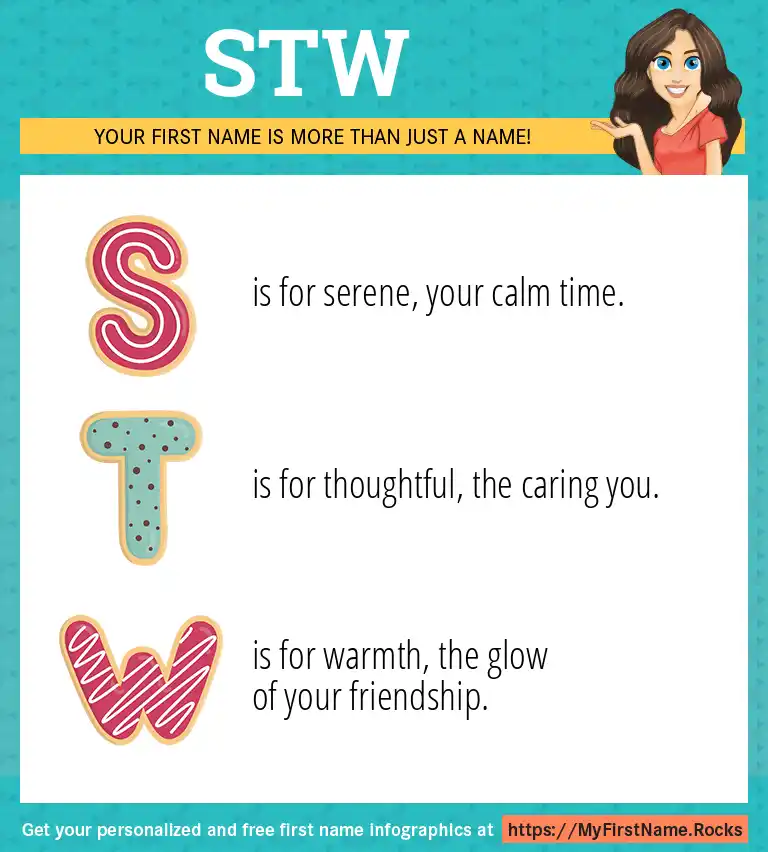 STW

YOUR FIRST NAME IS MORE THAN JUST A NAME!

S is for serene, your calm time.

T is for thoughtful, the caring you.

W is for warmth, the glow of your friendship.

Get your personalized and free first name infographics at https://MyFirstName.Rocks