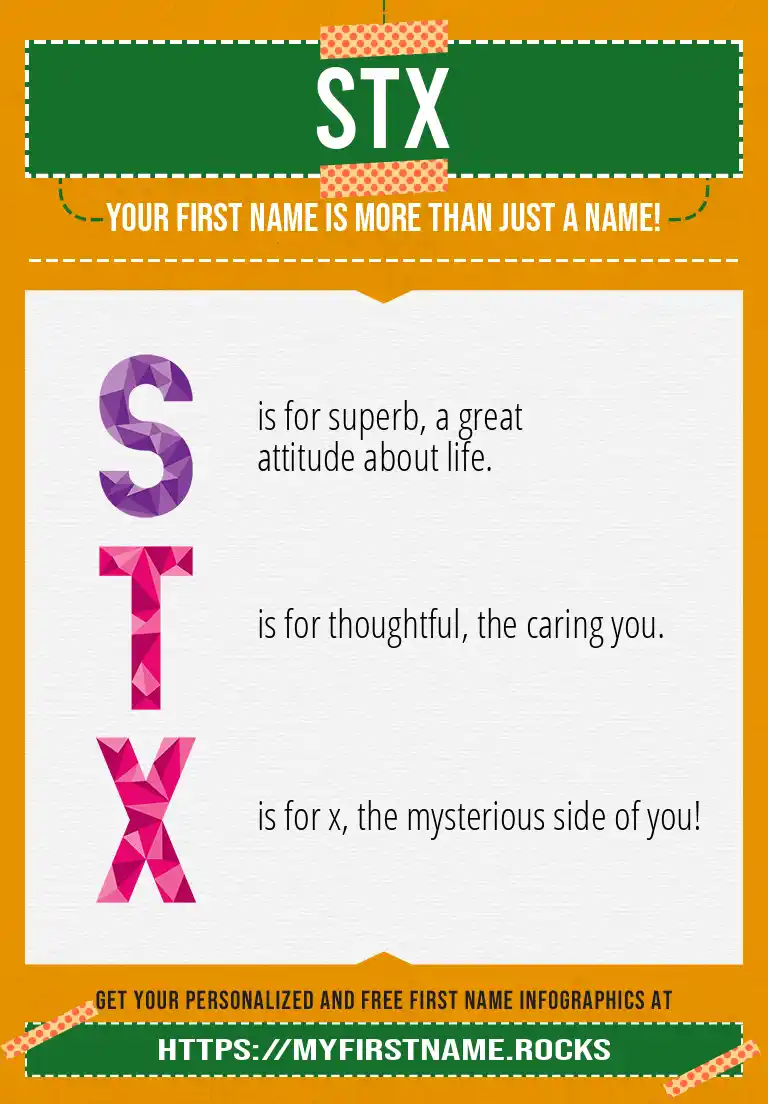 STX

YOUR FIRST NAME IS MORE THAN JUST A NAME!

S is for superb, a great attitude about life.

T is for thoughtful, the caring you.

X is for x, the mysterious side of you!

GET YOUR PERSONALIZED AND FREE FIRST NAME INFOGRAPHICS AT

HTTPS://MYFIRSTNAME.ROCKS