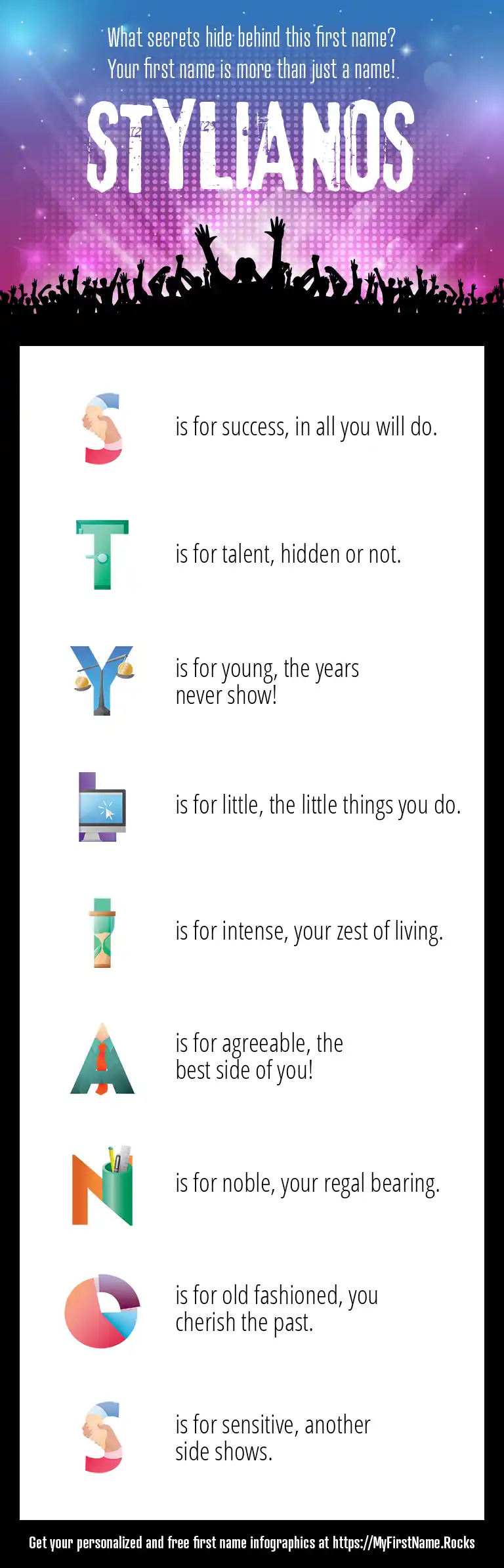 What secrets hide behind this first name?
Your first name is more than just a name!

STYLIANOS

S is for success, in all you will do.

T is for talent, hidden or not.

Y is for young, the years never show!

L is for little, the little things you do.

I is for intense, your zest of living.

A is for agreeable, the best side of you!

N is for noble, your regal bearing.

O is for old fashioned, you cherish the past.

S is for sensitive, another side shows.

Get your personalized and free first name infographics at https://MyFirstName.Rocks