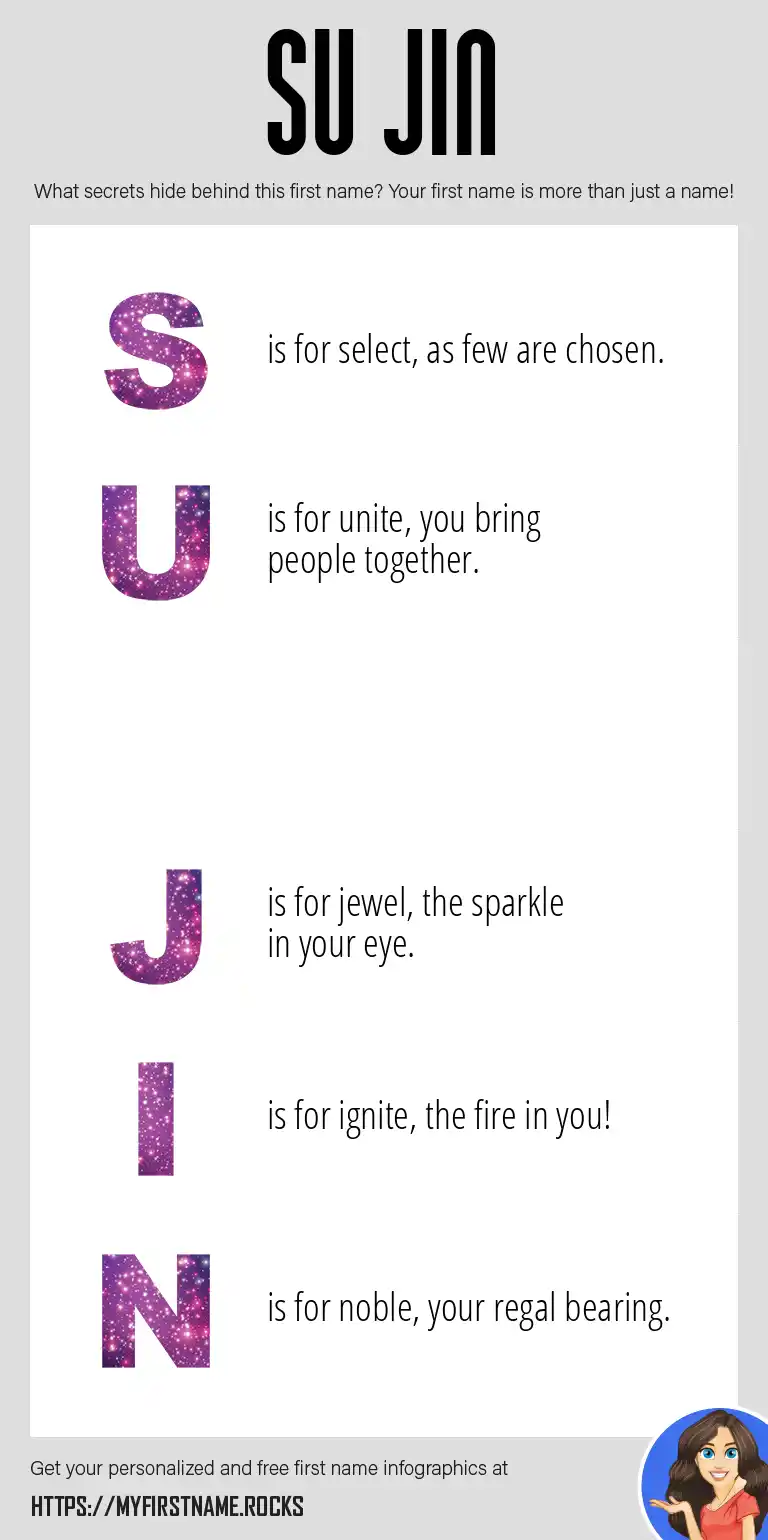 SU JIN

What secrets hide behind this first name? Your first name is more than just a name!

S is for select, as few are chosen.

U is for unite, you bring people together.

J is for jewel, the sparkle in your eye.

I is for ignite, the fire in you!

N is for noble, your regal bearing.

Get your personalized and free first name infographics at

HTTPS://MYFIRSTNAME.ROCKS