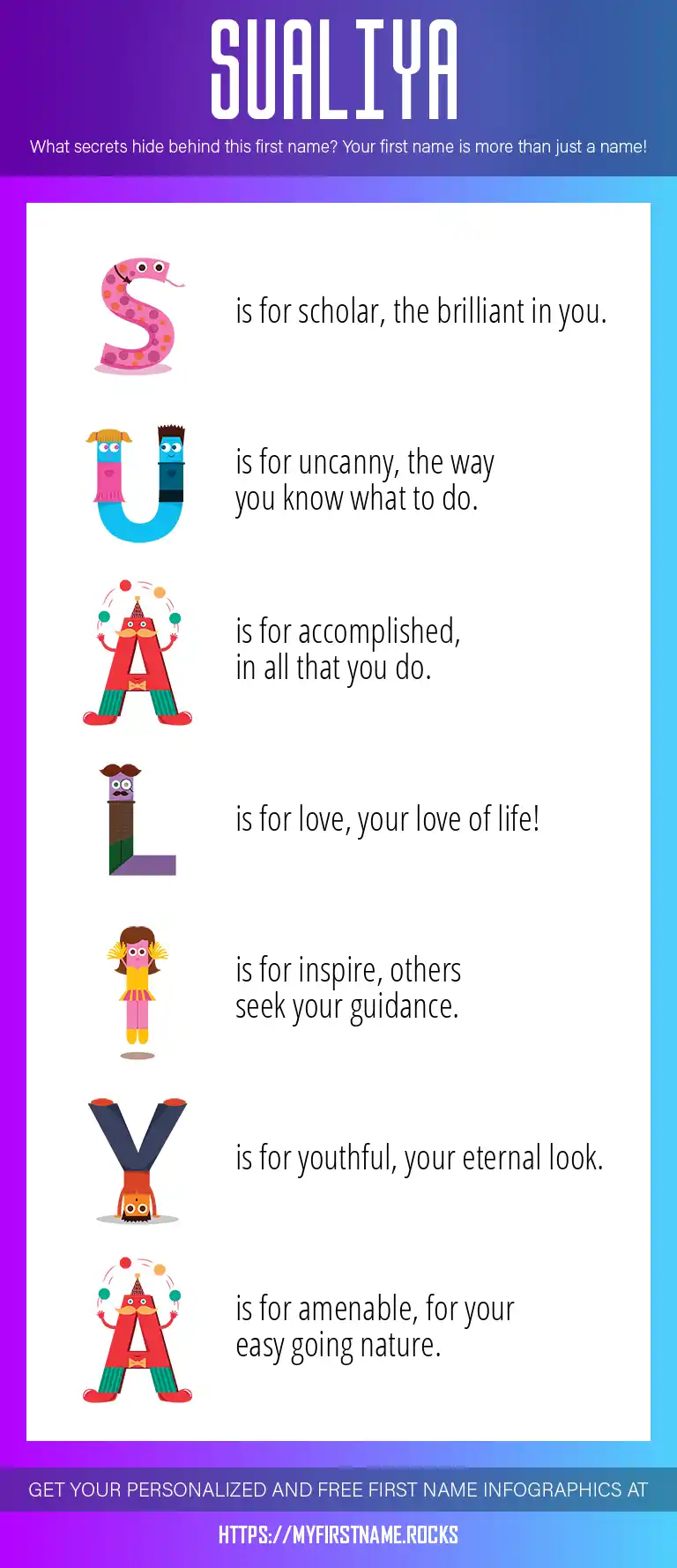 SUALIYA

What secrets hide behind this first name? Your first name is more than just a name!

S is for scholar, the brilliant in you.

U is for uncanny, the way you know what to do.

A is for accomplished, in all that you do.

L is for love, your love of life!

I is for inspire, others seek your guidance.

Y is for youthful, your eternal look.

A is for amenable, for your easy going nature.

GET YOUR PERSONALIZED AND FREE FIRST NAME INFOGRAPHICS AT

HTTPS://MYFIRSTNAME.ROCKS