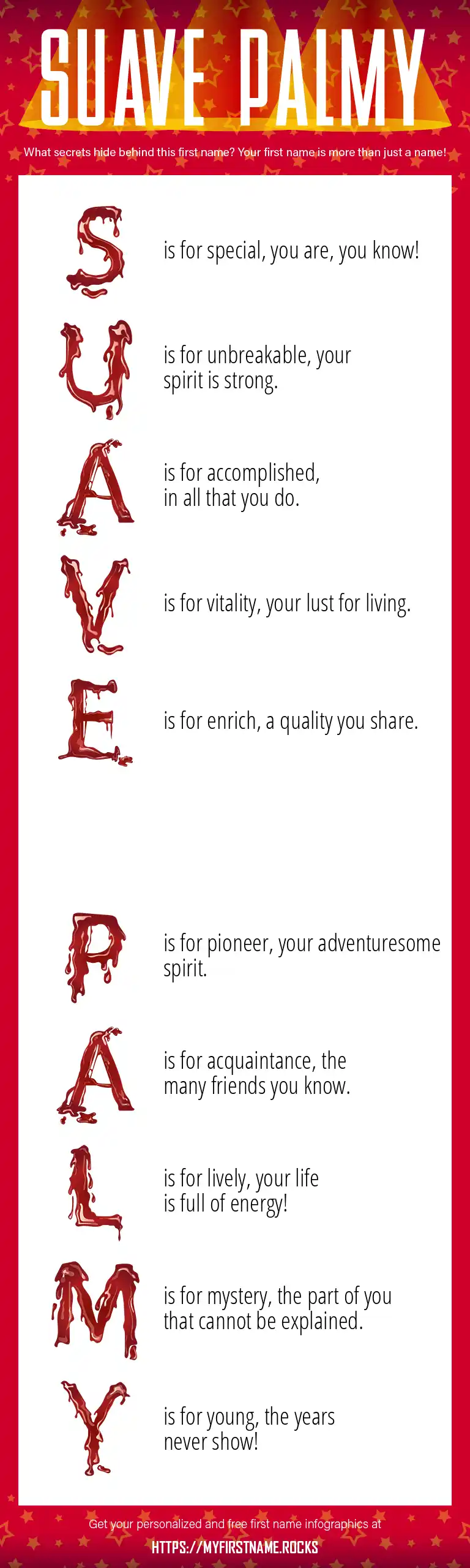 SUAVE PALMY

What secrets hide behind this first name? Your first name is more than just a name!

S is for special, you are, you know!

U is for unbreakable, your spirit is strong.

A is for accomplished, in all that you do.

V is for vitality, your lust for living.

E is for enrich, a quality you share.

P is for pioneer, your adventuresome spirit.

A is for acquaintance, the many friends you know.

L is for lively, your life is full of energy!

M is for mystery, the part of you that cannot be explained.

Y is for young, the years never show!

Get your personalized and free first name infographics at
HTTPS://MYFIRSTNAME.ROCKS