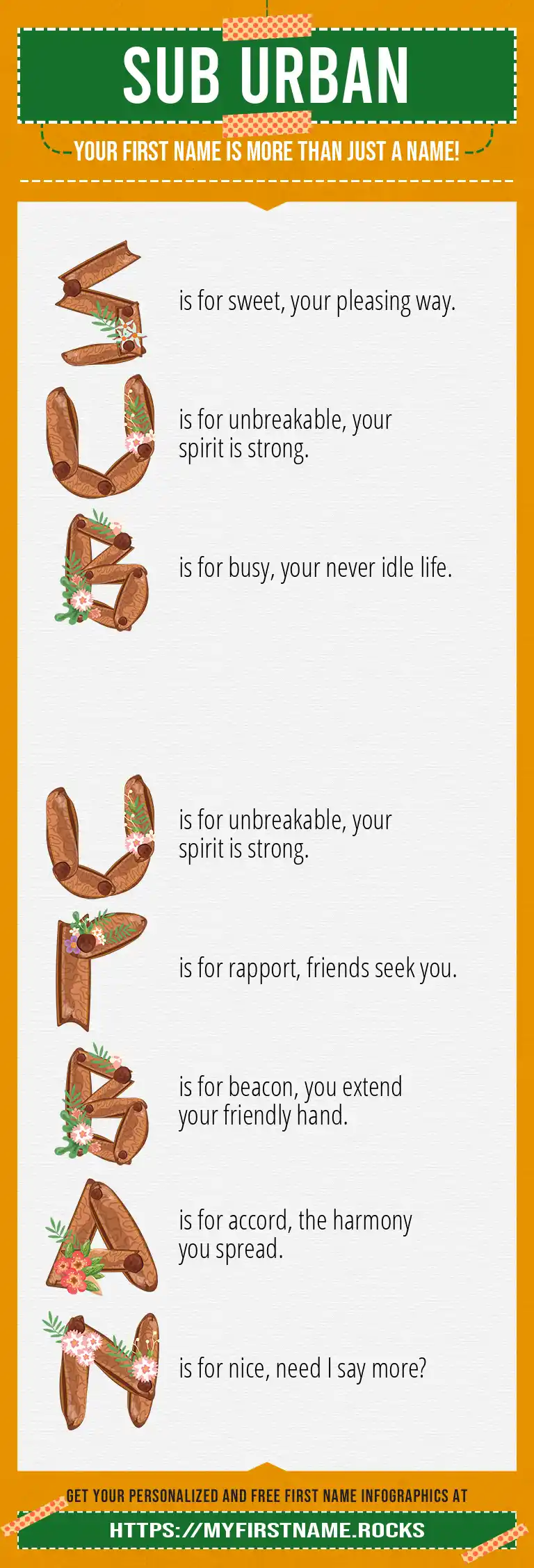 SUB URBAN

YOUR FIRST NAME IS MORE THAN JUST A NAME!

S is for sweet, your pleasing way.

U is for unbreakable, your spirit is strong.

B is for busy, your never idle life.

U is for unbreakable, your spirit is strong.

R is for rapport, friends seek you.

B is for beacon, you extend your friendly hand.

A is for accord, the harmony you spread.

N is for nice, need I say more?

GET YOUR PERSONALIZED AND FREE FIRST NAME INFOGRAPHICS AT

HTTPS://MYFIRSTNAME.ROCKS