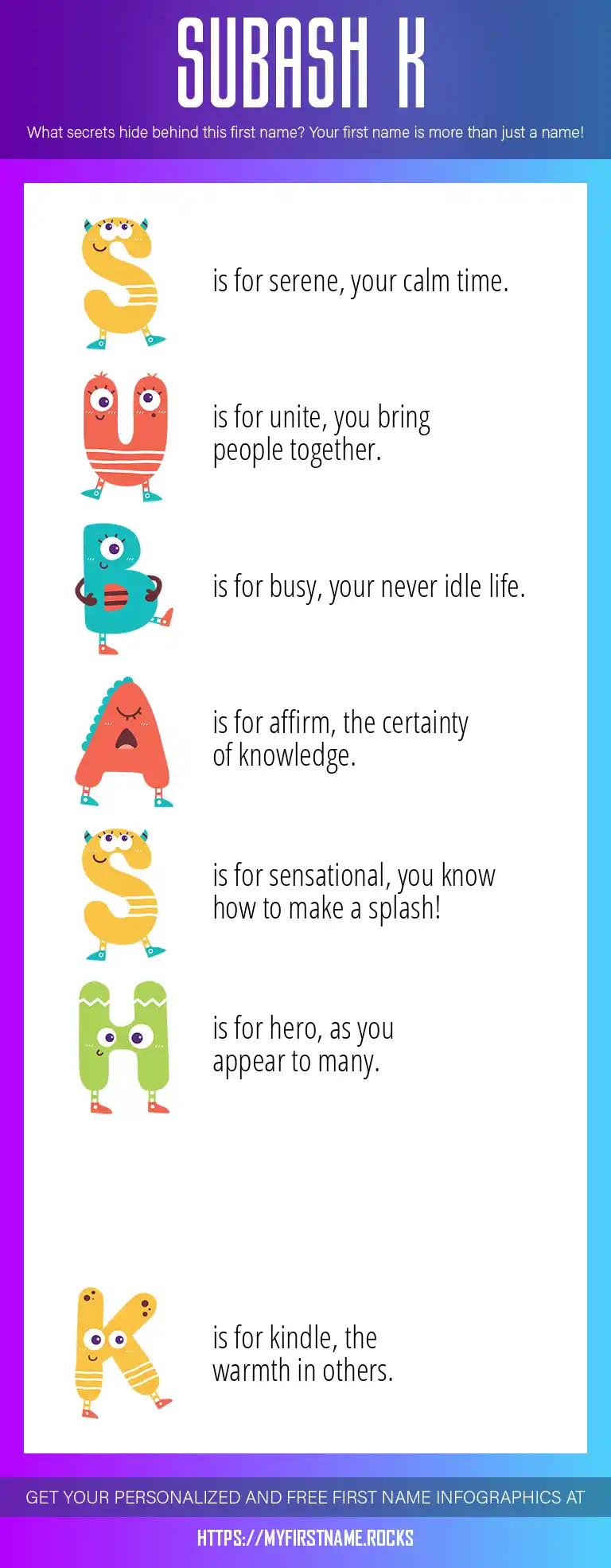 SUBASH K

What secrets hide behind this first name? Your first name is more than just a name!

S is for serene, your calm time.

U is for unite, you bring people together.

B is for busy, your never idle life.

A is for affirm, the certainty of knowledge.

S is for sensational, you know how to make a splash!

H is for hero, as you appear to many.

K is for kindle, the warmth in others.

GET YOUR PERSONALIZED AND FREE FIRST NAME INFOGRAPHICS AT

HTTPS://MYFIRSTNAME.ROCKS