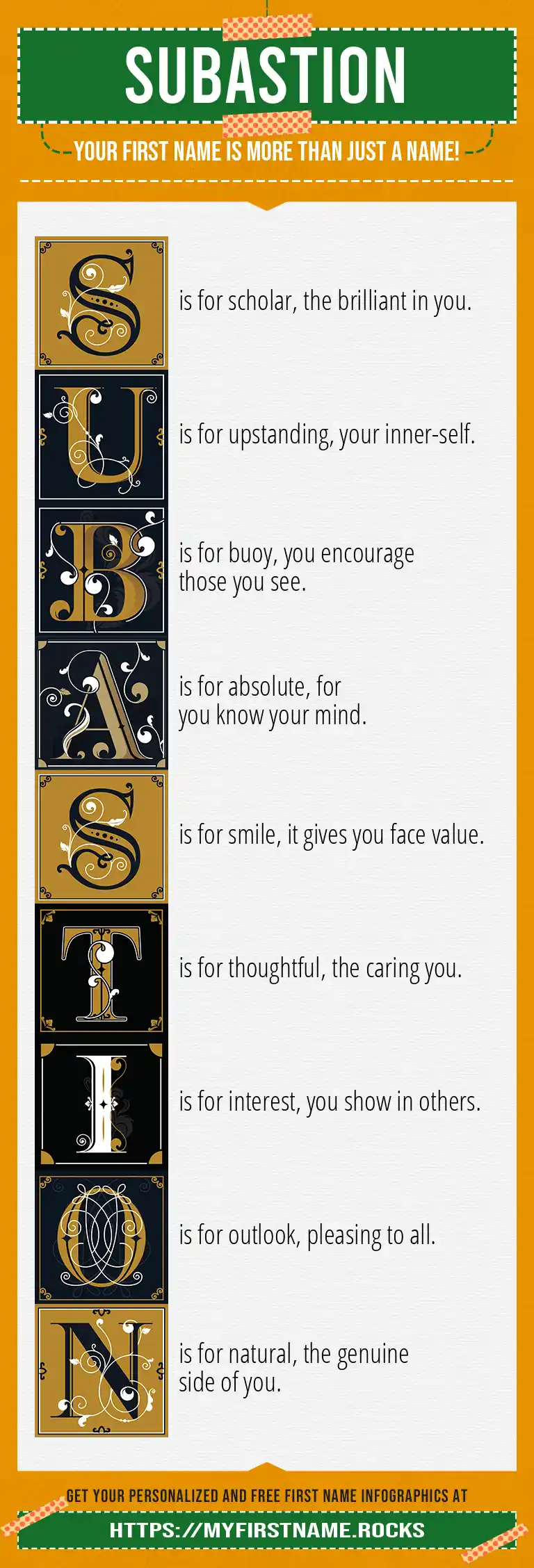 SUBASTION

YOUR FIRST NAME IS MORE THAN JUST A NAME!

S is for scholar, the brilliant in you.

U is for upstanding, your inner-self.

B is for buoy, you encourage those you see.

A is for absolute, for you know your mind.

S is for smile, it gives you face value.

T is for thoughtful, the caring you.

I is for interest, you show in others.

O is for outlook, pleasing to all.

N is for natural, the genuine side of you.

GET YOUR PERSONALIZED AND FREE FIRST NAME INFOGRAPHICS AT

HTTPS://MYFIRSTNAME.ROCKS