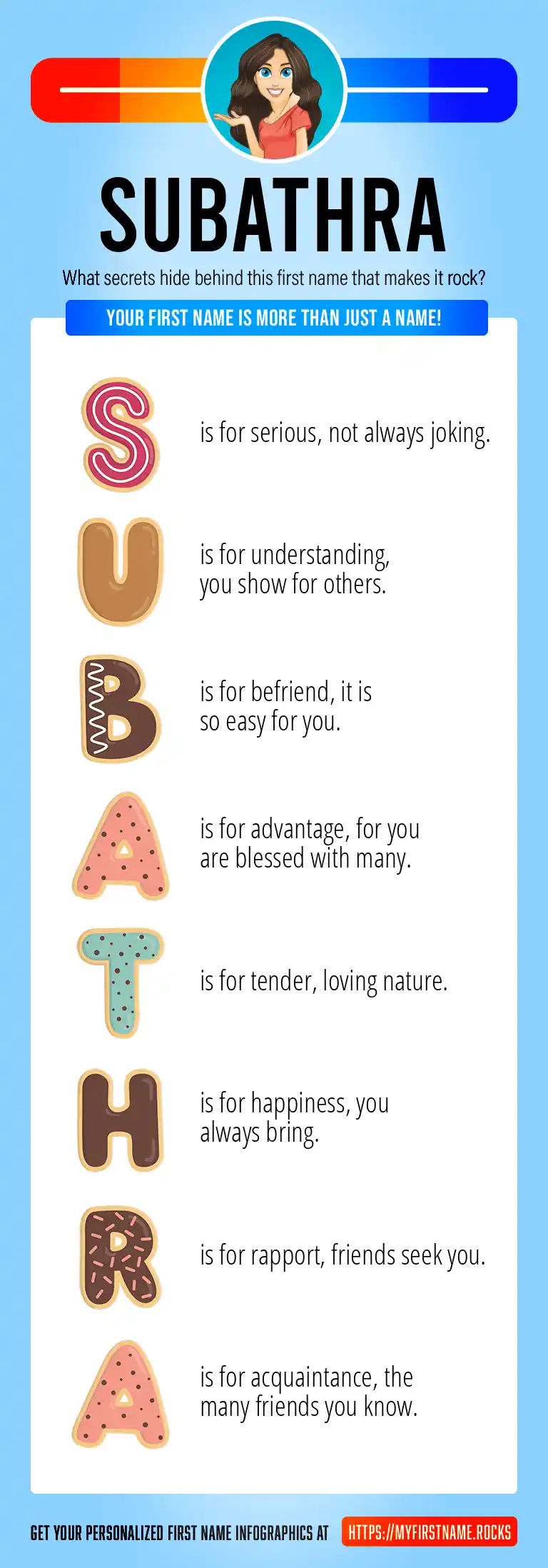 SUBATHRA

What secrets hide behind this first name that makes it rock?

YOUR FIRST NAME IS MORE THAN JUST A NAME!

S is for serious, not always joking.

U is for understanding, you show for others.

B is for befriend, it is so easy for you.

A is for advantage, for you are blessed with many.

T is for tender, loving nature.

H is for happiness, you always bring.

R is for rapport, friends seek you.

A is for acquaintance, the many friends you know.

GET YOUR PERSONALIZED FIRST NAME INFOGRAPHICS AT HTTPS://MYFIRSTNAME.ROCKS