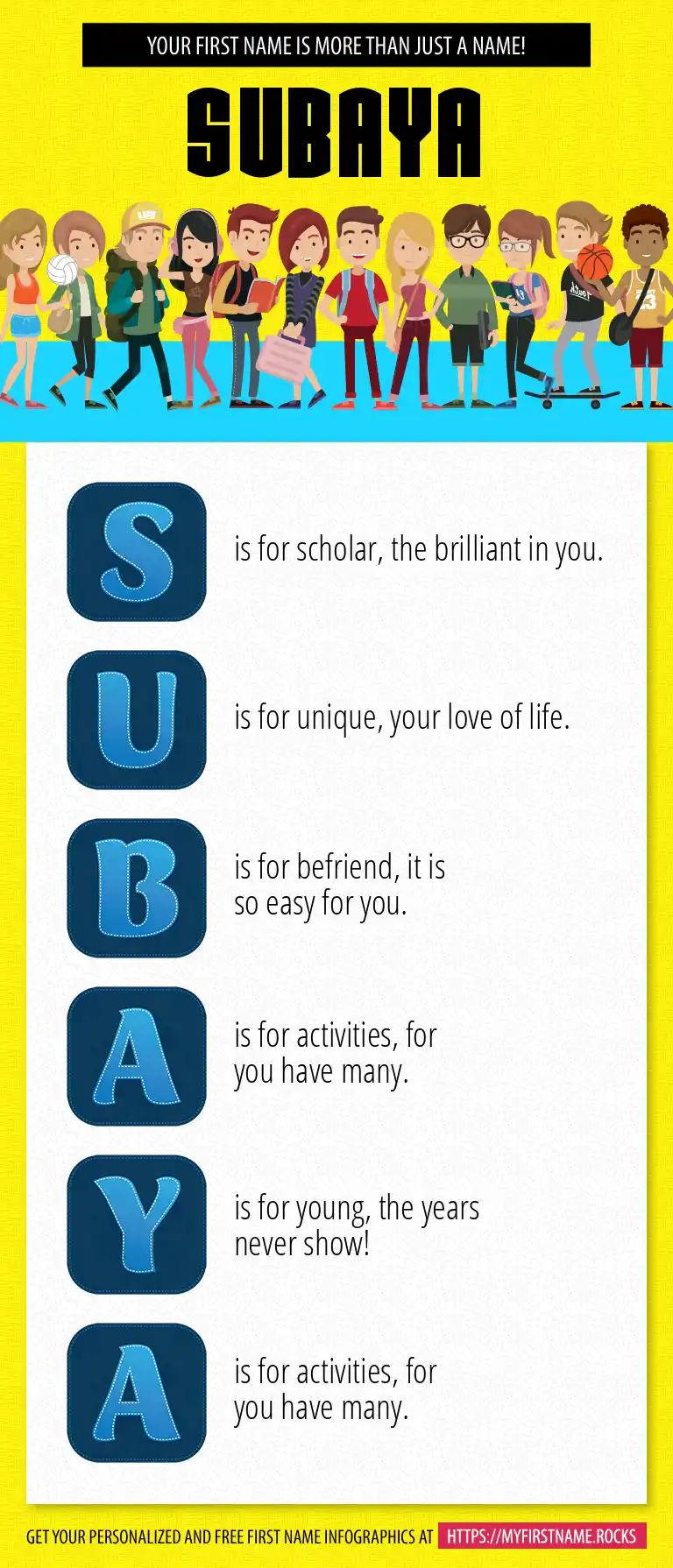 YOUR FIRST NAME IS MORE THAN JUST A NAME!

SUBAYA

S is for scholar, the brilliant in you.

U is for unique, your love of life.

B is for befriend, it is so easy for you.

A is for activities, for you have many.

Y is for young, the years never show!

A is for activities, for you have many.

GET YOUR PERSONALIZED AND FREE FIRST NAME INFOGRAPHICS AT HTTPS://MYFIRSTNAME.ROCKS