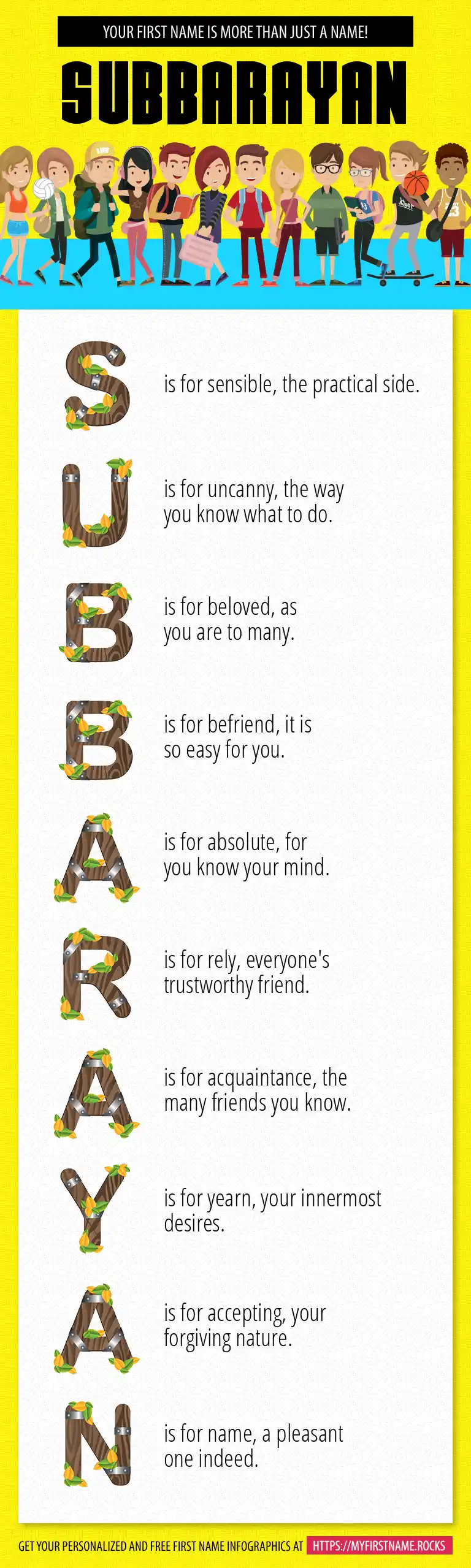 YOUR FIRST NAME IS MORE THAN JUST A NAME!

SUBBARAYAN

S is for sensible, the practical side.

U is for uncanny, the way you know what to do.

B is for beloved, as you are to many.

B is for befriend, it is so easy for you.

A is for absolute, for you know your mind.

R is for rely, everyone's trustworthy friend.

A is for acquaintance, the many friends you know.

Y is for yearn, your innermost desires.

A is for accepting, your forgiving nature.

N is for name, a pleasant one indeed.

GET YOUR PERSONALIZED AND FREE FIRST NAME INFOGRAPHICS AT HTTPS://MYFIRSTNAME.ROCKS