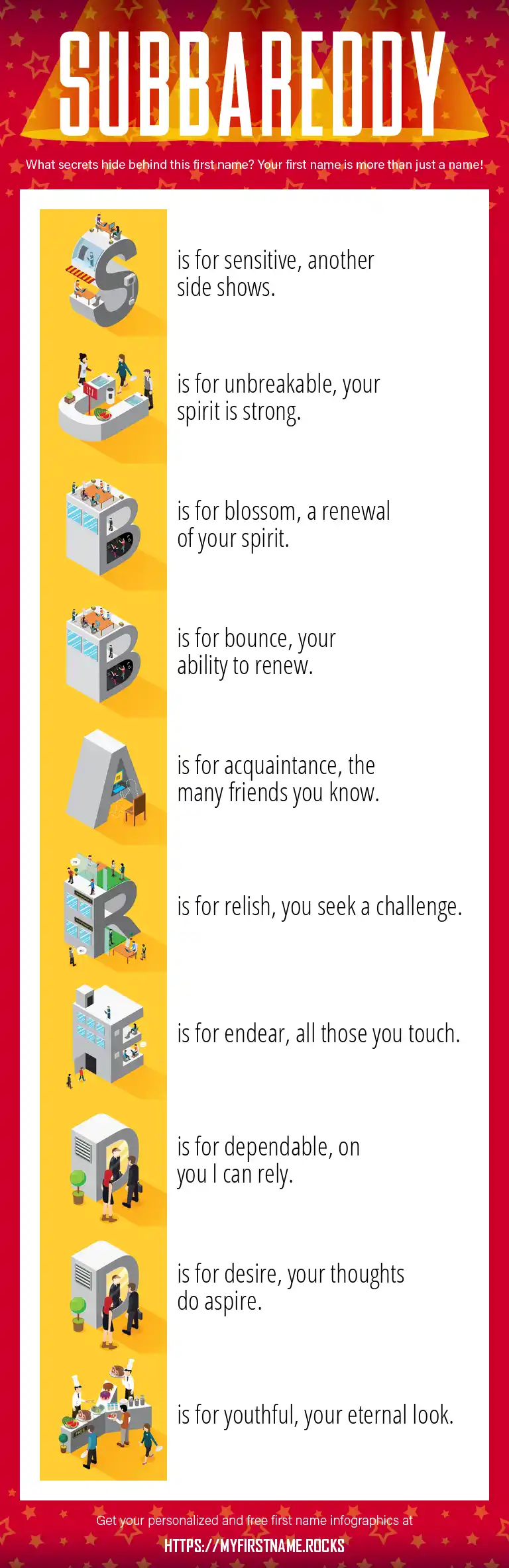 SUBBAREDDY

What secrets hide behind this first name? Your first name is more than just a name!

S is for sensitive, another side shows.

U is for unbreakable, your spirit is strong.

B is for blossom, a renewal of your spirit.

B is for bounce, your ability to renew.

A is for acquaintance, the many friends you know.

R is for relish, you seek a challenge.

E is for endear, all those you touch.

D is for dependable, on you I can rely.

D is for desire, your thoughts do aspire.

Y is for youthful, your eternal look.

Get your personalized and free first name infographics at

HTTPS://MYFIRSTNAME.ROCKS