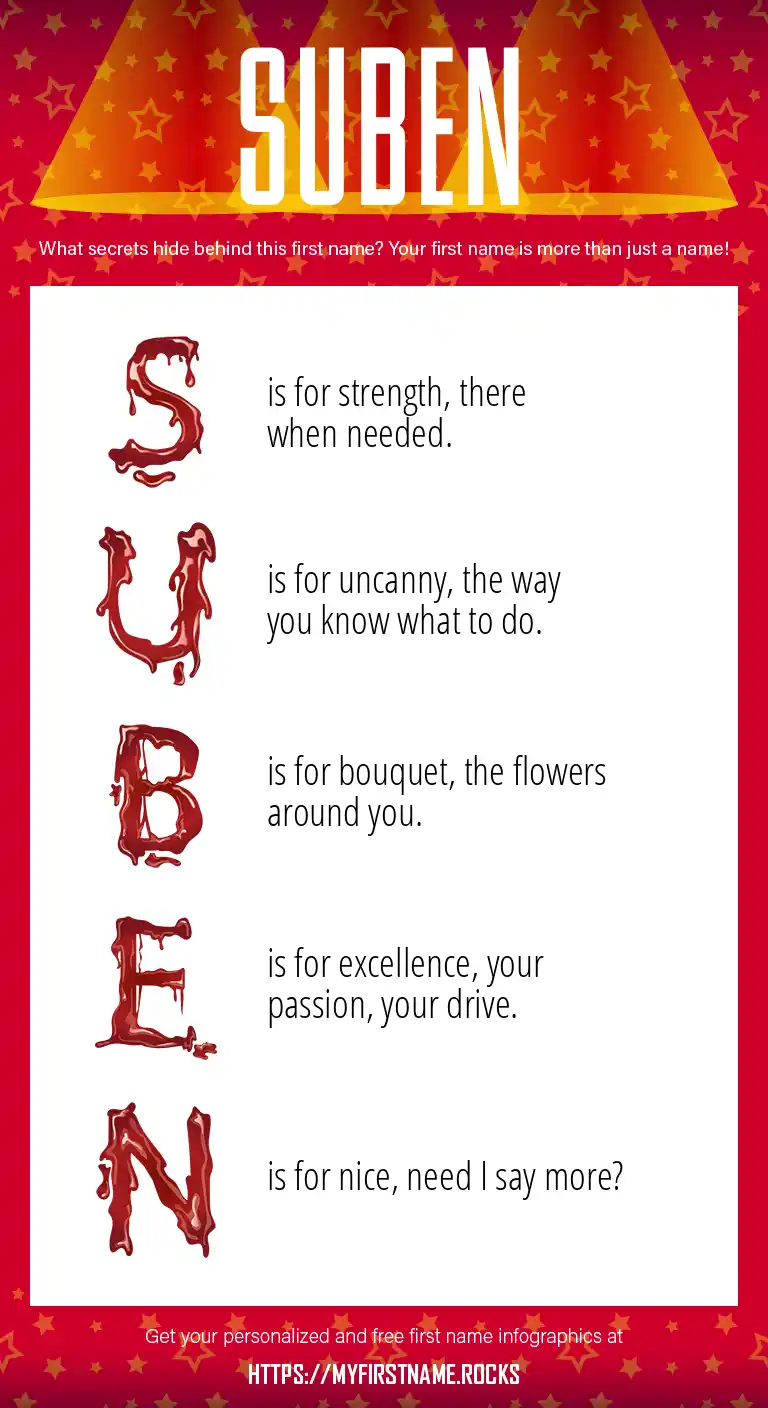 SUBEN

What secrets hide behind this first name? Your first name is more than just a name!

S is for strength, there when needed.

U is for uncanny, the way you know what to do.

B is for bouquet, the flowers around you.

E is for excellence, your passion, your drive.

N is for nice, need I say more?

Get your personalized and free first name infographics at

HTTPS://MYFIRSTNAME.ROCKS