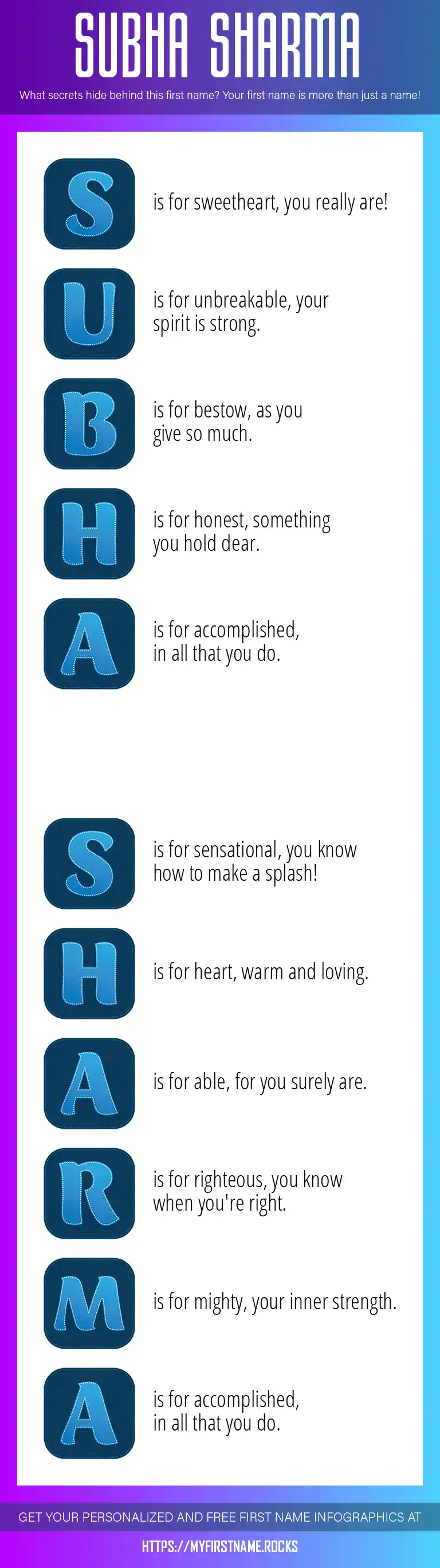 SUBHA SHARMA

What secrets hide behind this first name? Your first name is more than just a name!

S is for sweetheart, you really are!

U is for unbreakable, your spirit is strong.

B is for bestow, as you give so much.

H is for honest, something you hold dear.

A is for accomplished, in all that you do.

S is for sensational, you know how to make a splash!

H is for heart, warm and loving.

A is for able, for you surely are.

R is for righteous, you know when you're right.

M is for mighty, your inner strength.

A is for accomplished, in all that you do.

GET YOUR PERSONALIZED AND FREE FIRST NAME INFOGRAPHICS AT

HTTPS://MYFIRSTNAME.ROCKS