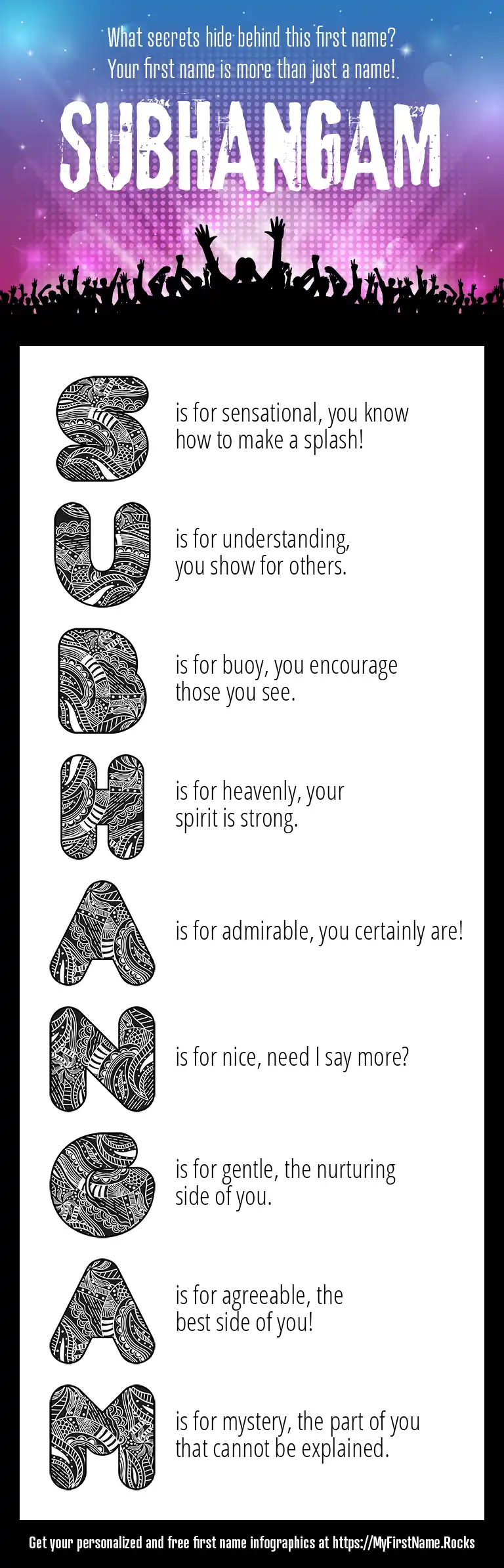 What secrets hide behind this first name?
Your first name is more than just a name!

SUBHANGAM

S is for sensational, you know how to make a splash!

U is for understanding, you show for others.

B is for buoy, you encourage those you see.

H is for heavenly, your spirit is strong.

A is for admirable, you certainly are!

N is for nice, need I say more?

G is for gentle, the nurturing side of you.

A is for agreeable, the best side of you!

M is for mystery, the part of you that cannot be explained.

Get your personalized and free first name infographics at https://MyFirstName.Rocks