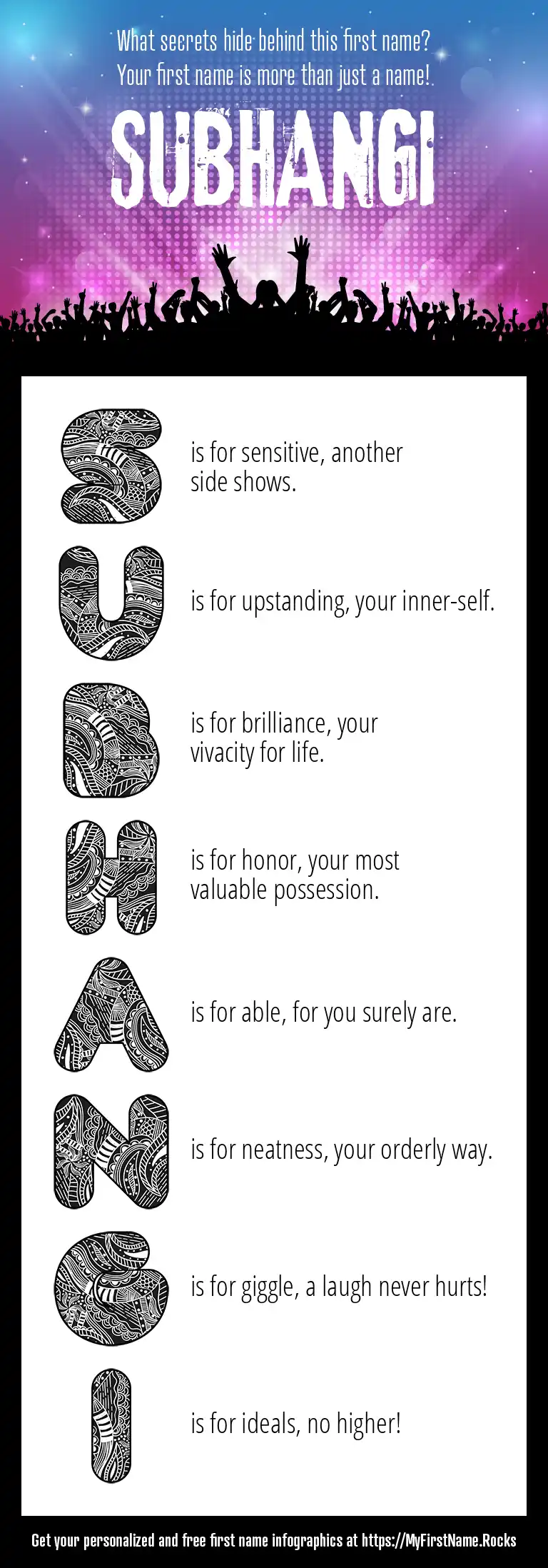 What secrets hide behind this first name?
Your first name is more than just a name!

SUBHANGI

S is for sensitive, another side shows.

U is for upstanding, your inner-self.

B is for brilliance, your vivacity for life.

H is for honor, your most valuable possession.

A is for able, for you surely are.

N is for neatness, your orderly way.

G is for giggle, a laugh never hurts!

I is for ideals, no higher!

Get your personalized and free first name infographics at https://MyFirstName.Rocks