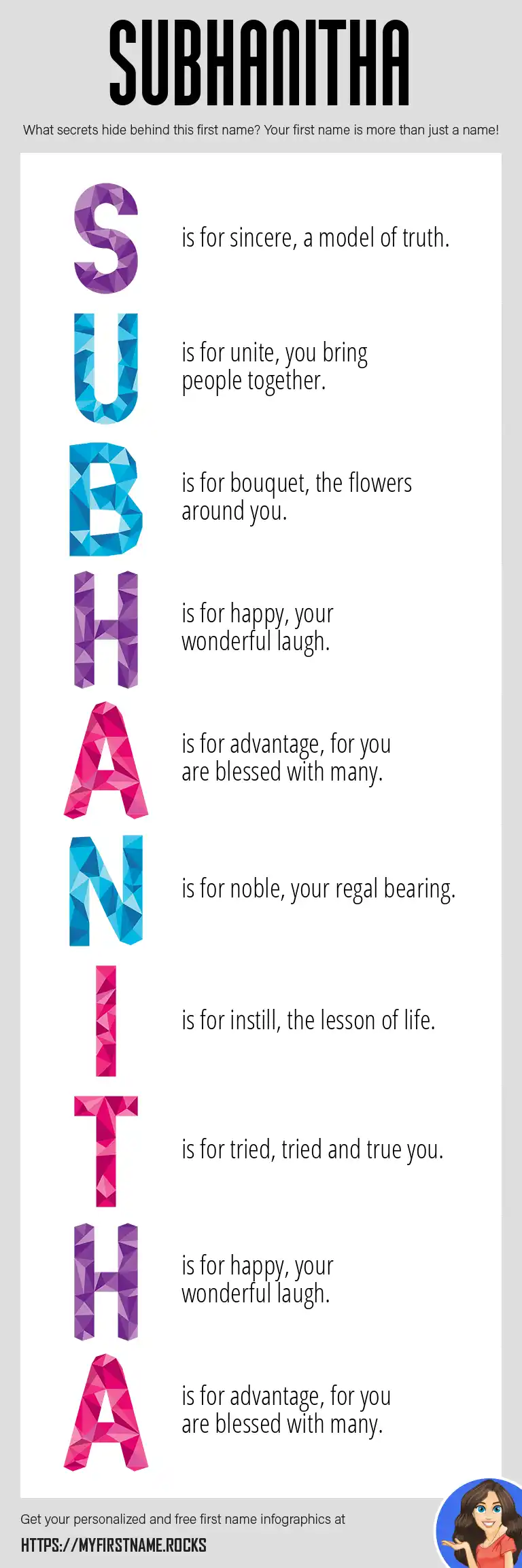 SUBHANITHA

What secrets hide behind this first name? Your first name is more than just a name!

S is for sincere, a model of truth.

U is for unite, you bring people together.

B is for bouquet, the flowers around you.

H is for happy, your wonderful laugh.

A is for advantage, for you are blessed with many.

N is for noble, your regal bearing.

I is for instill, the lesson of life.

T is for tried, tried and true you.

H is for happy, your wonderful laugh.

A is for advantage, for you are blessed with many.

Get your personalized and free first name infographics at

HTTPS://MYFIRSTNAME.ROCKS